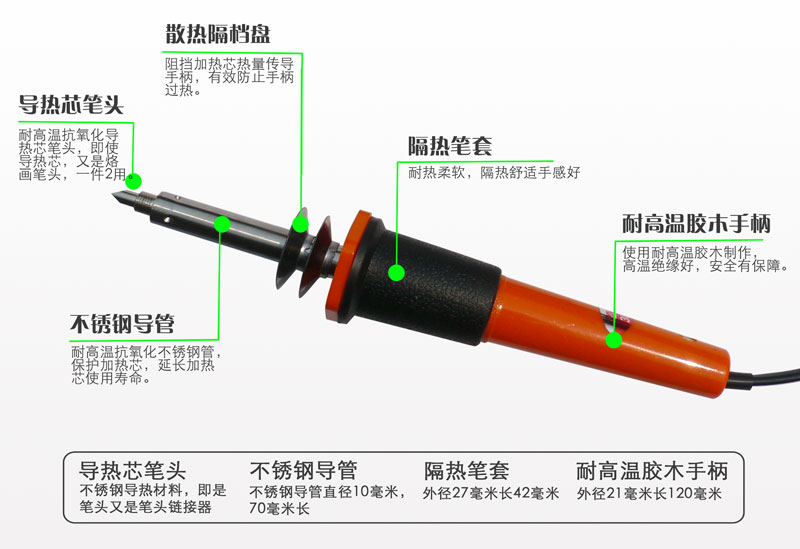 散热隔档盘

阻挡加热芯热量传导手柄，有效防止手柄过热。

导热芯笔头

耐高温抗氧化导热芯笔头，即使导热芯，又是烙画笔头，一件2用

隔热笔套

耐热柔软，隔热舒适手感好

耐高温胶木手柄

使用耐高温胶木制作，高温绝缘好，安全有保障。

不锈钢导管

耐高温抗氧化不锈钢管，保护加热芯，延长加热芯使用寿命。

导热芯笔头

不锈钢导热材料，即是笔头又是笔头链接器

不锈钢导管

不锈钢导管直径10毫米，70毫米长

隔热笔套

外径27毫米长42毫米

耐高温胶木手柄

外径21毫米长120毫米