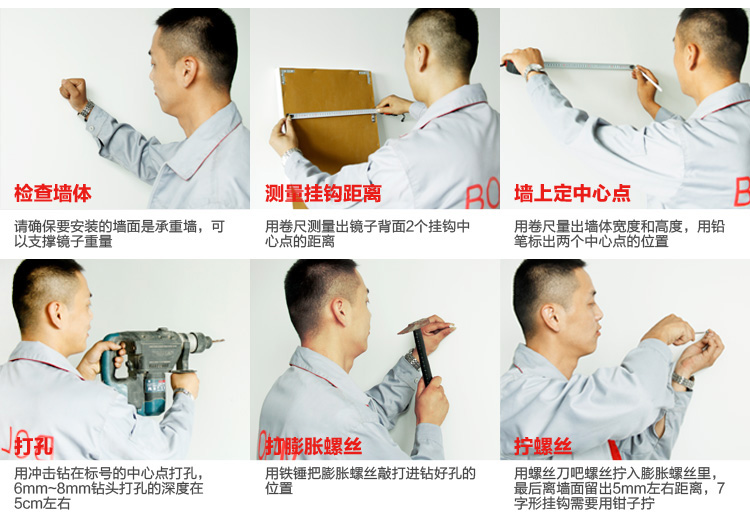 检查墙体

请确保要安装的墙面是承重墙，可以支撑镜子重量

测量挂钩距离

用卷尺测量出镜子背面2个挂钩中心点的距离

墙上定中心点

用卷尺量出墙体宽度和高度，用铅笔标出两个中心点的位置

打孔

用冲击钻在标号的中心点打孔，6mm~8mm钻头打孔的深度在5cm左右

打膨胀螺丝

用铁锤把膨胀螺丝敲打进钻好孔的位置

拧螺丝

用螺丝刀吧螺丝拧入膨胀螺丝里，最后离墙面留出5mm左右距离，7字形挂钩需要用钳子拧