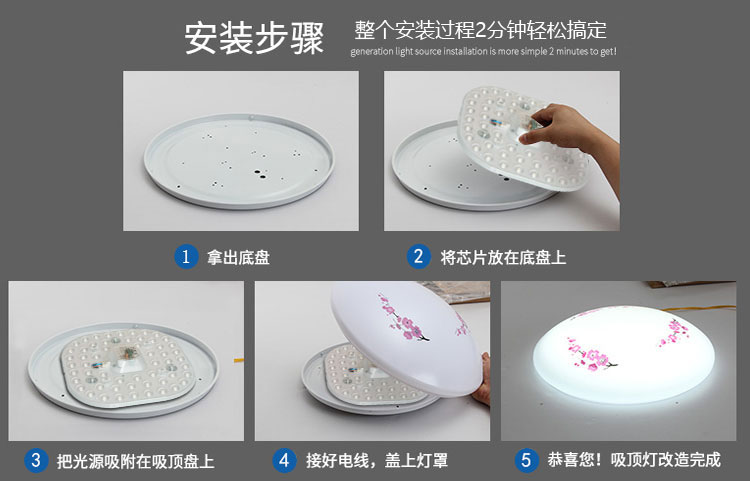 安装步骤 整个安装过程2分钟轻松搞定
generation light source installation is more simple 2 minutes to get!

1 拿出底盘

2 将芯片放在底盘上

3 把光源吸附在吸顶盘上

4 接好电线，盖上灯罩

5 恭喜您！吸顶灯改造完成