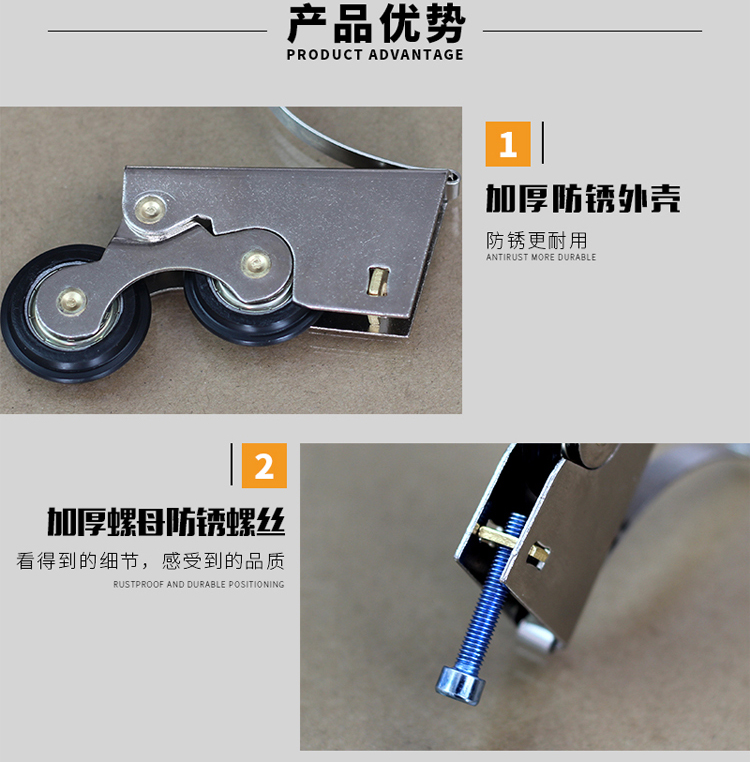 产品优势
PRODUCT ADVANTAGE

1

加厚防锈外壳

防锈更耐用
ANTIRUST MORE DURABLE

2

加厚螺母防锈螺丝

看得到的细节，感受到的品质
RUSTPROOF AND DURABLE POSITIONING