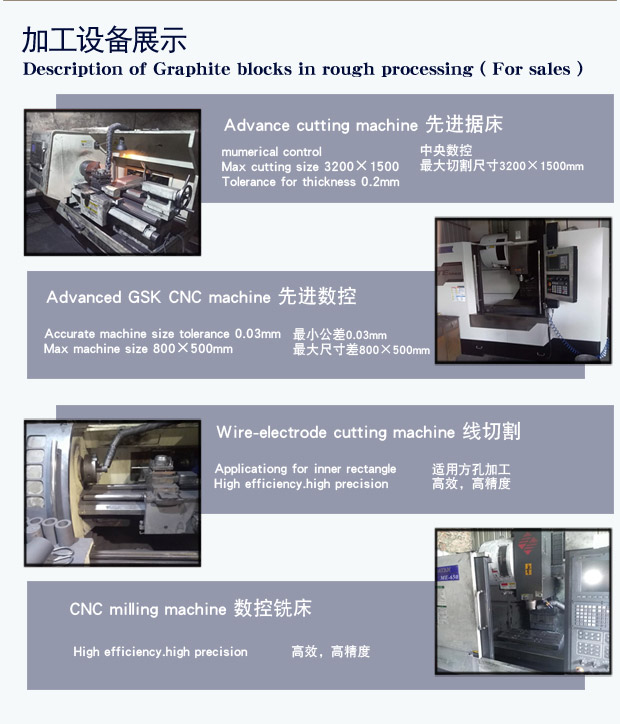 加工设备展示
Description of Graphite blocks in rough processing ( For sales )

Advance cutting machine 先进据床

mumerical control
Max cutting size 3200×1500
Tolerance for thickness 0.2mm

中央数控
最大切割尺寸3200×1500mm

Advanced GSK CNC machine 先进数控

Accurate machine size tolerance 0.03mm
Max machine size 800×500mm

最小公差0.03mm
最大尺寸差800×500mm

Wire-electrode cutting machine 线切割

Applicationg for inner rectangle
High efficiency.high precision

适用方孔加工
高效，高精度

CNC milling machine 数控铣床

High efficiency.high precision

高效，高精度