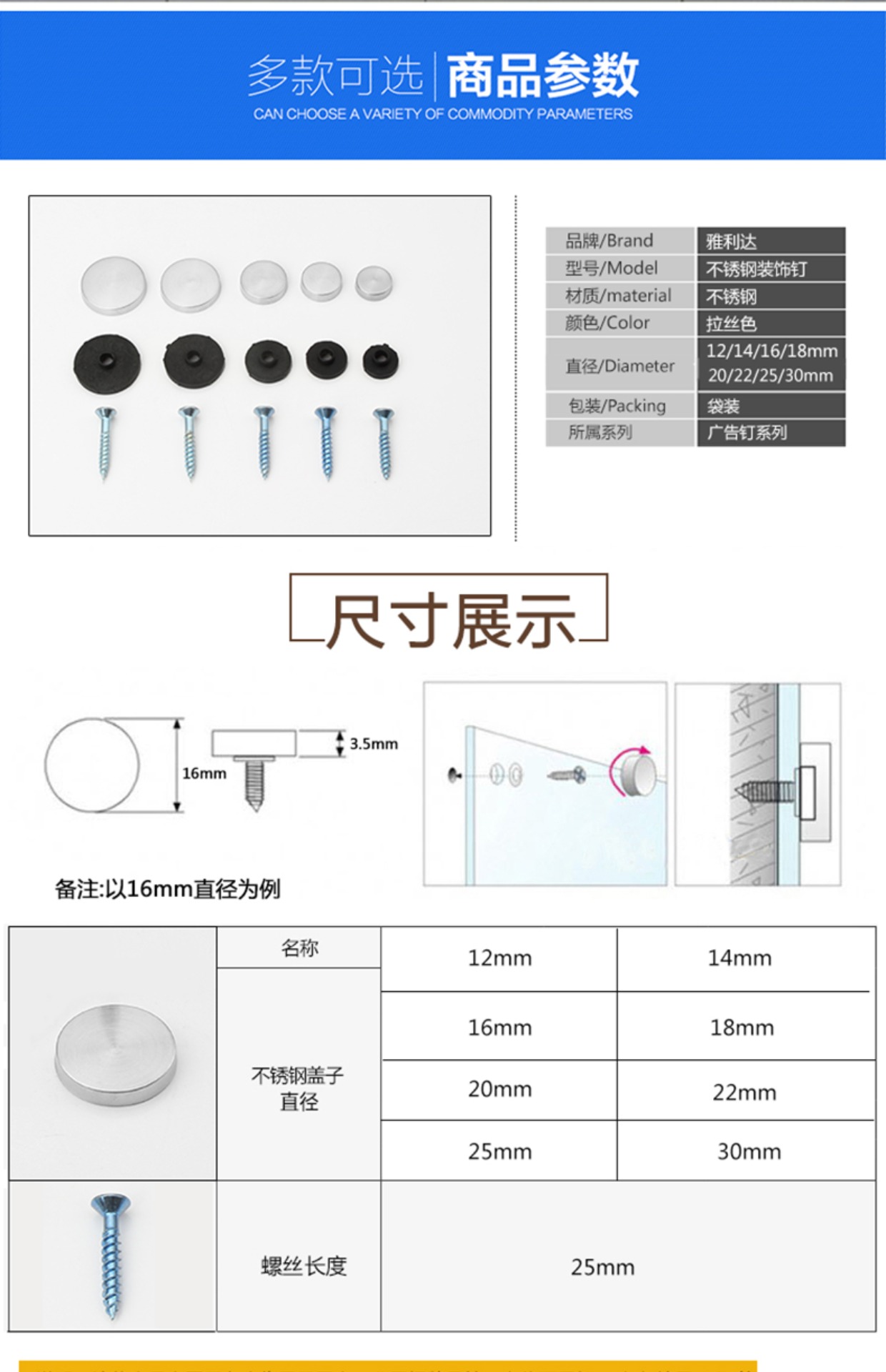 多款可选 | 商品参数
CAN CHOOSE A VARIETY OF COMMODITY PARAMETERS

| 品牌/Brand | 雅利达 |
|---|---|
| 型号/Model | 不锈钢装饰钉 |
| 材质/material | 不锈钢 |
| 颜色/Color | 拉丝色 |
| 直径/Diameter | 12/14/16/18mm 20/22/25/30mm |
| 包装/Packing | 袋装 |
| 所属系列 | 广告钉系列 |

尺寸展示

16mm
3.5mm

备注:以16mm直径为例

| | 名称 | 12mm | 14mm |
|---|---|---|---|
| | 不锈钢盖子直径 | 16mm | 18mm |
| | | 20mm | 22mm |
| | | 25mm | 30mm |
| | 螺丝长度 | 25mm | |