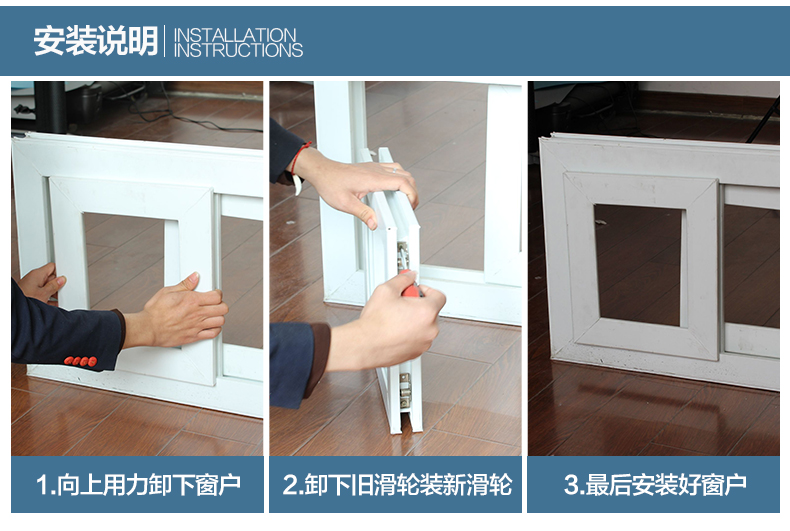 安装说明 INSTALLATION INSTRUCTIONS

1.向上用力卸下窗户

2.卸下旧滑轮装新滑轮

3.最后安装好窗户