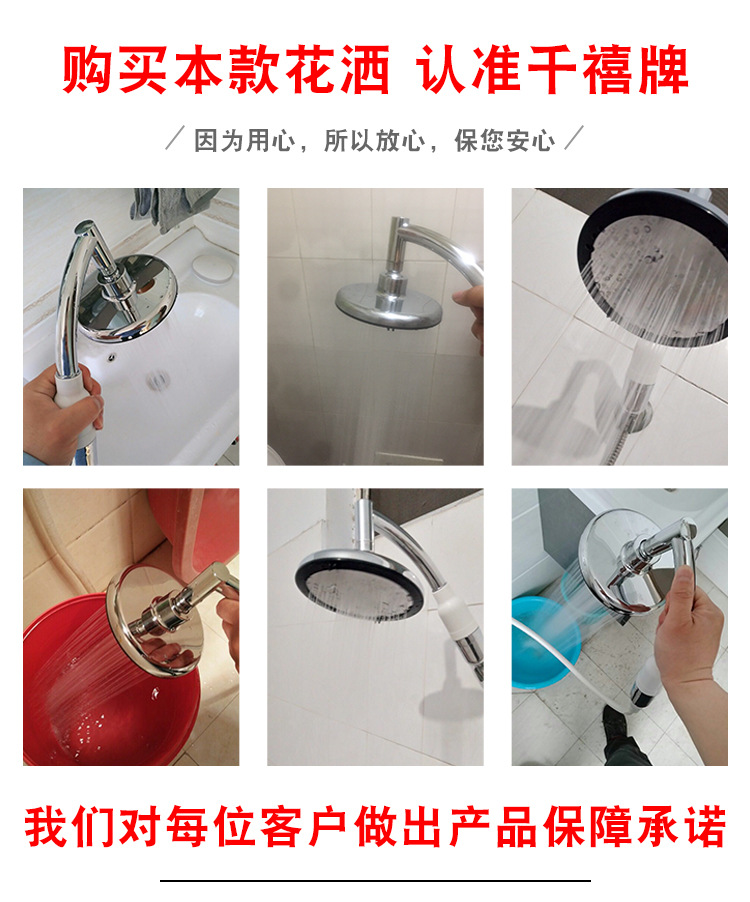 购买本款花洒 认准千禧牌

/ 因为用心，所以放心，保您安心 /

我们对每位客户做出产品保障承诺