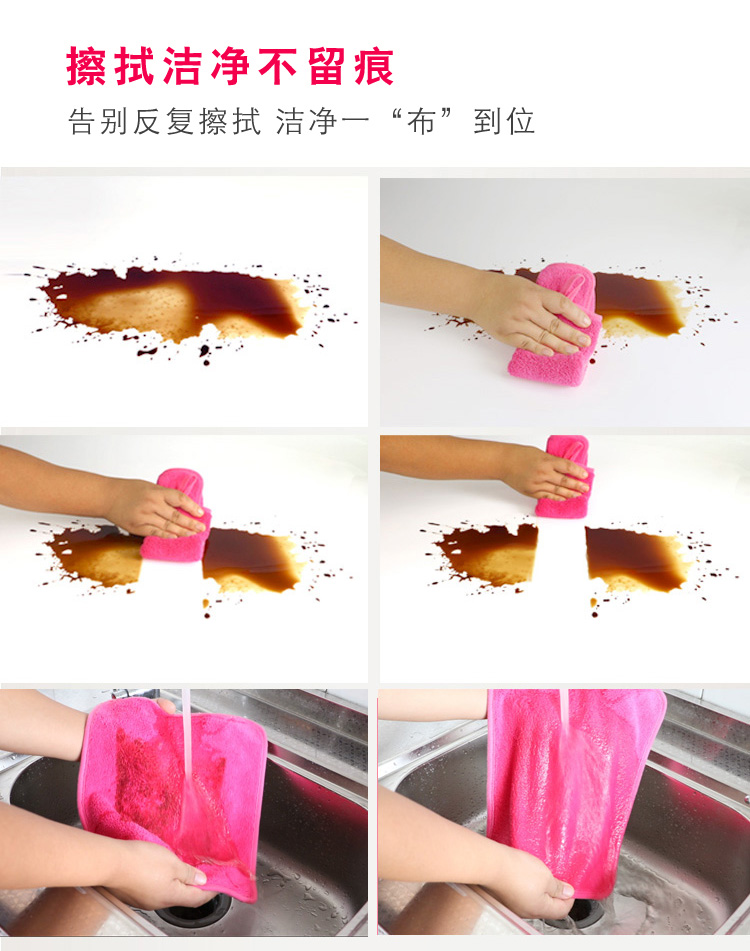 擦拭洁净不留痕

告别反复擦拭 洁净一“布”到位