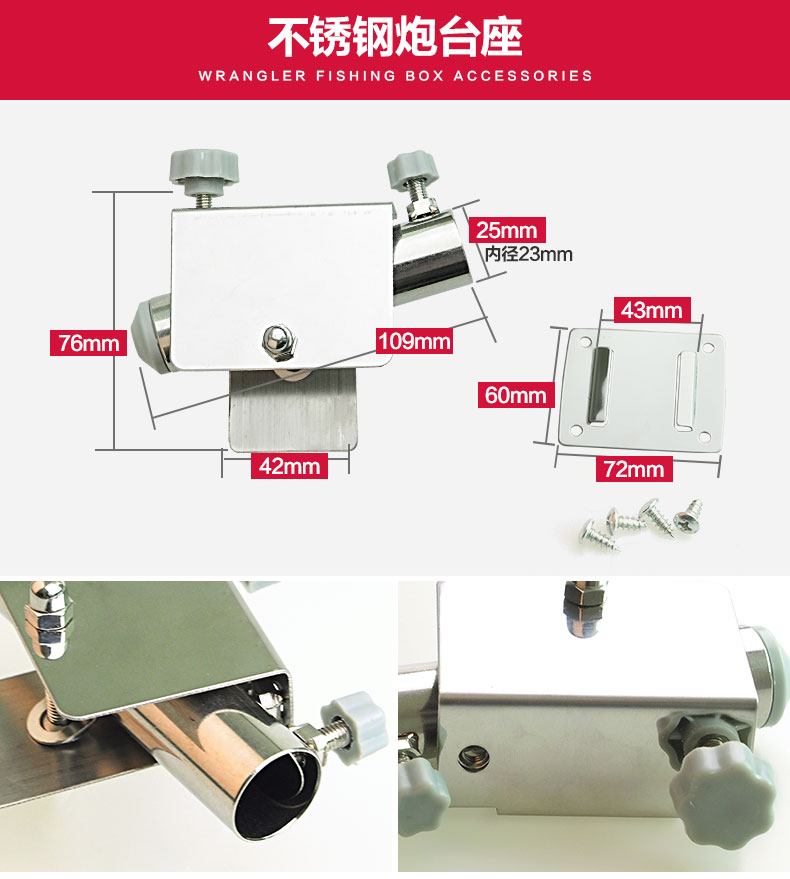 不锈钢炮台座

WRANGLER FISHING BOX ACCESSORIES

25mm
内径23mm

76mm

109mm

42mm

43mm

60mm

72mm