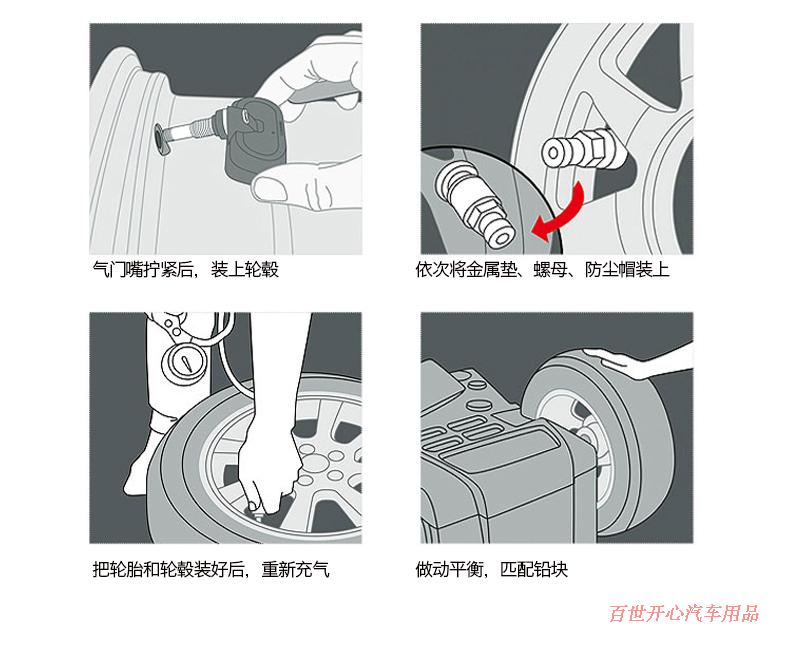 气门嘴拧紧后，装上轮毂

依次将金属垫、螺母、防尘帽装上

把轮胎和轮毂装好后，重新充气

做动平衡，匹配铅块

百世开心汽车用品