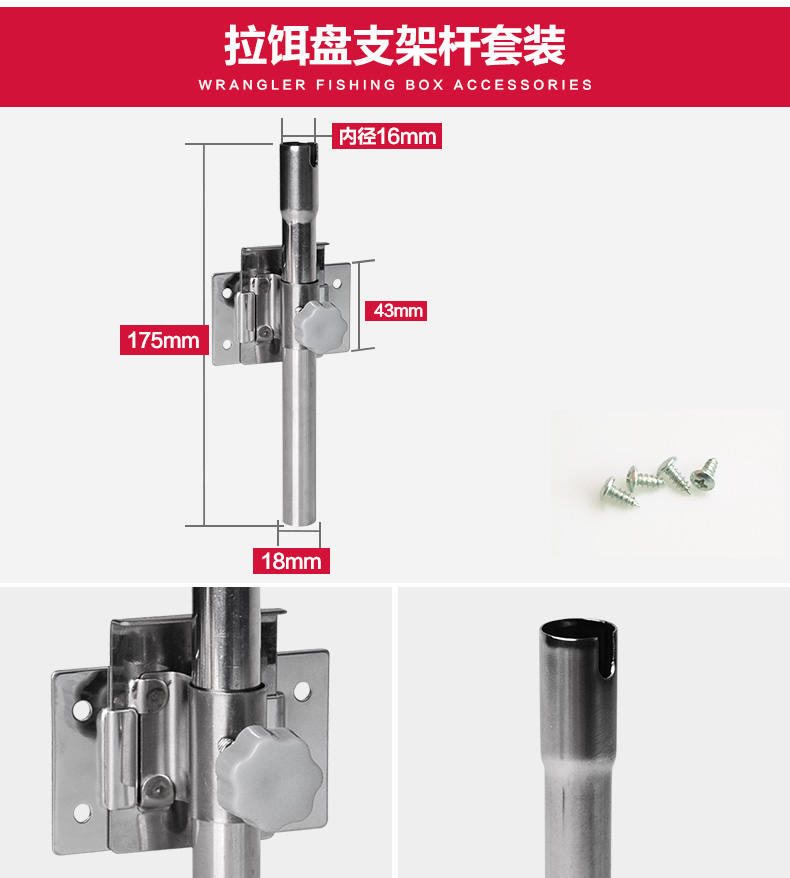 拉饵盘支架杆套装
WRANGLER FISHING BOX ACCESSORIES

内径16mm

43mm

175mm

18mm