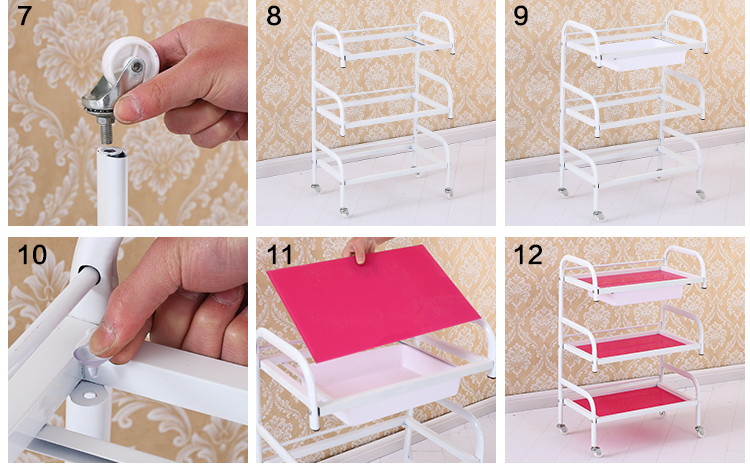 7

8

9

10

11

12