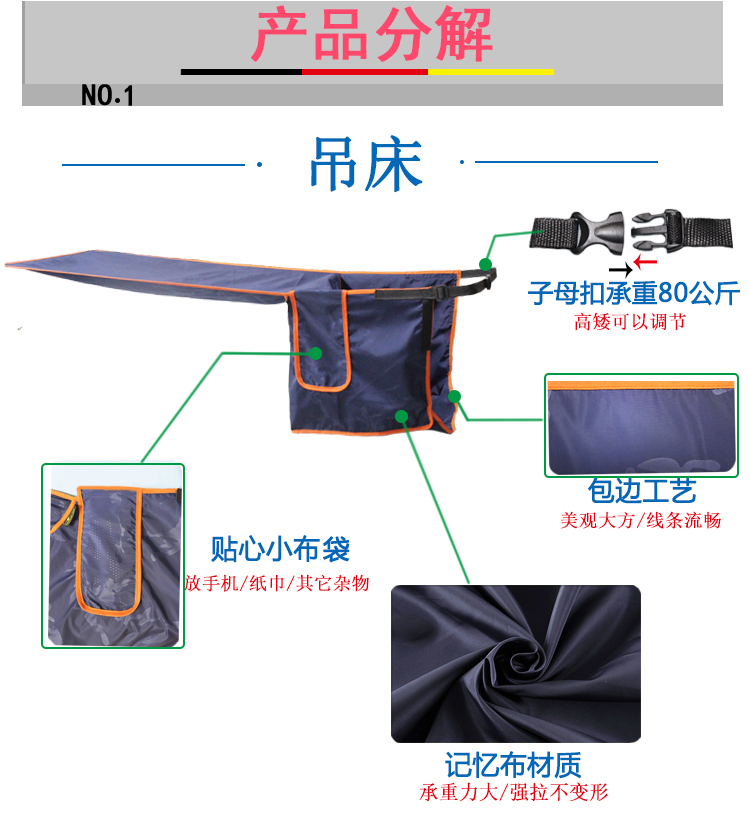 产品分解

NO.1

吊床

子母扣承重80公斤
高矮可以调节

包边工艺
美观大方/线条流畅

贴心小布袋
放手机/纸巾/其它杂物

记忆布材质
承重力大/强拉不变形