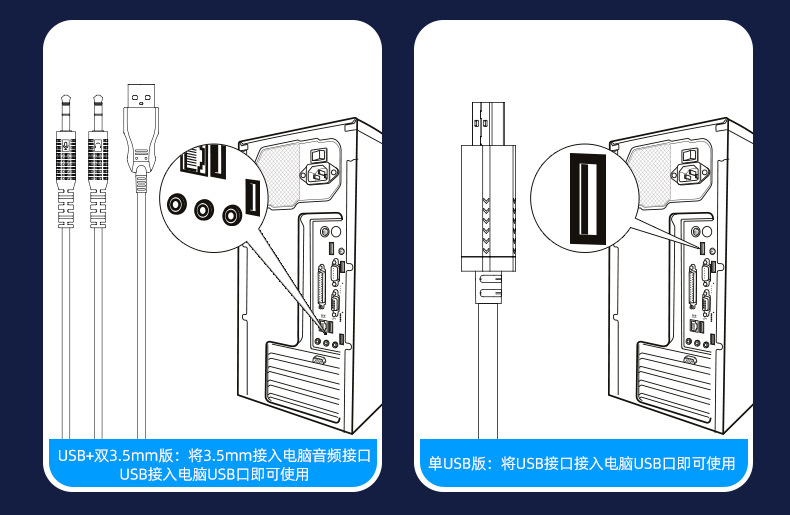 USB+双3.5mm版：将3.5mm接入电脑音频接口
USB接入电脑USB口即可使用

单USB版：将USB接口接入电脑USB口即可使用