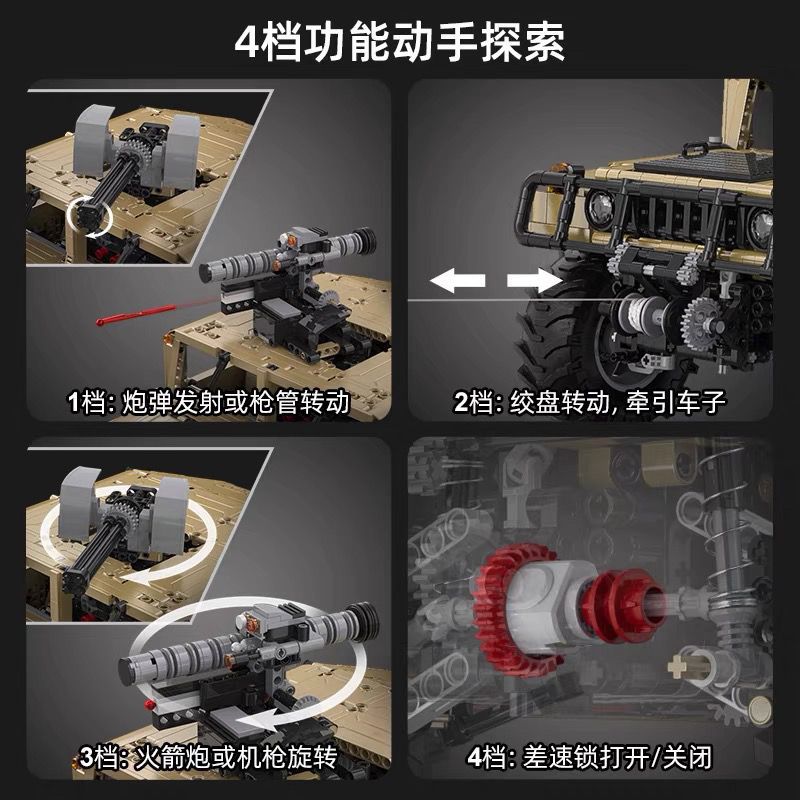 4档功能动手探索

1档: 炮弹发射或枪管转动

2档: 绞盘转动, 牵引车子

3档: 火箭炮或机枪旋转

4档: 差速锁打开/关闭