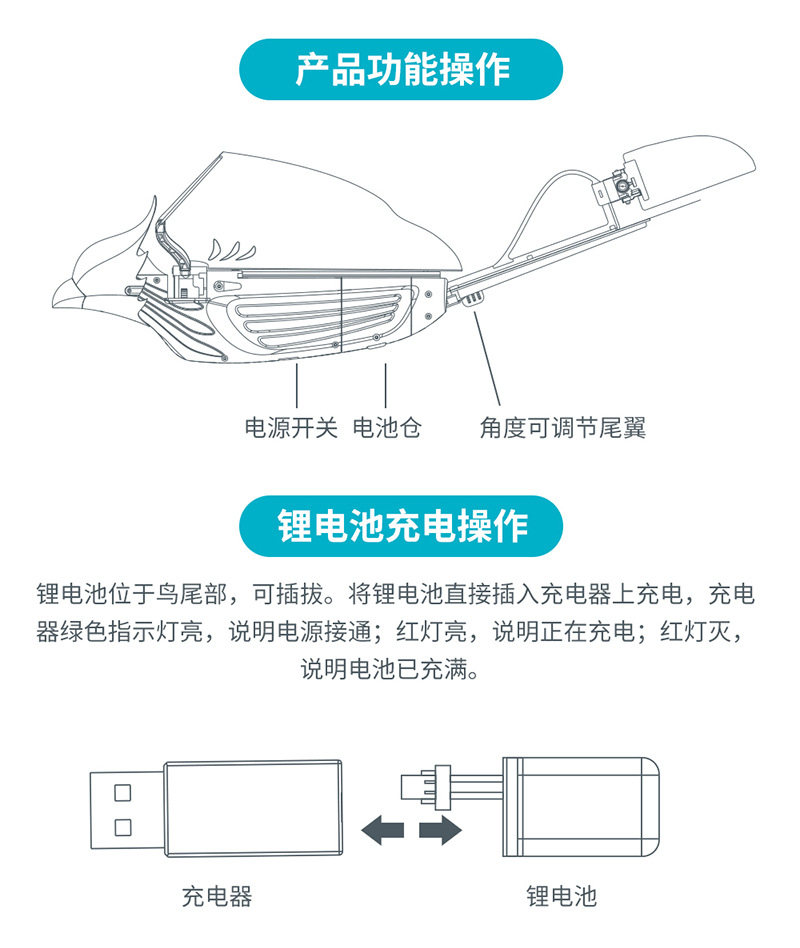 产品功能操作

电源开关 电池仓 角度可调节尾翼

锂电池充电操作

锂电池位于鸟尾部，可插拔。将锂电池直接插入充电器上充电，充电器绿色指示灯亮，说明电源接通；红灯亮，说明正在充电；红灯灭，说明电池已充满。

充电器 锂电池