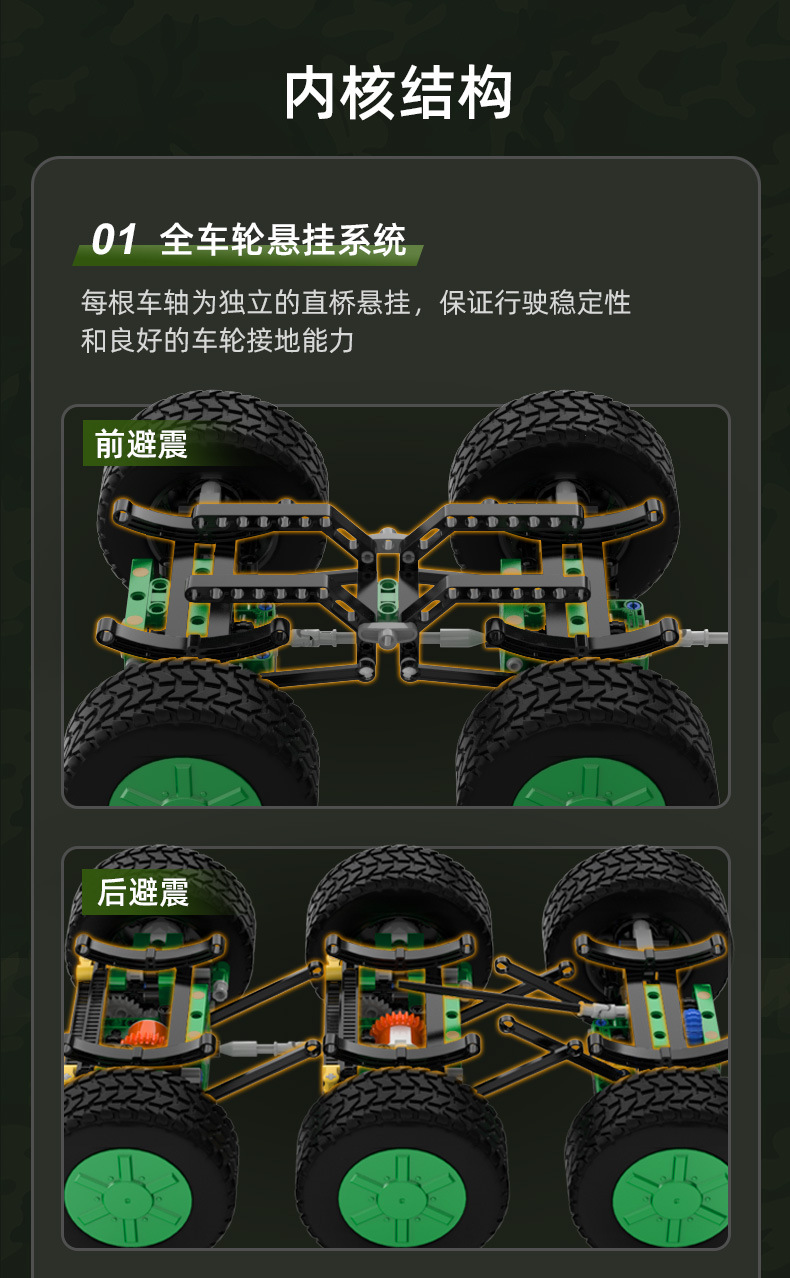 内核结构

01 全车轮悬挂系统

每根车轴为独立的直桥悬挂，保证行驶稳定性和良好的车轮接地能力

前避震

后避震