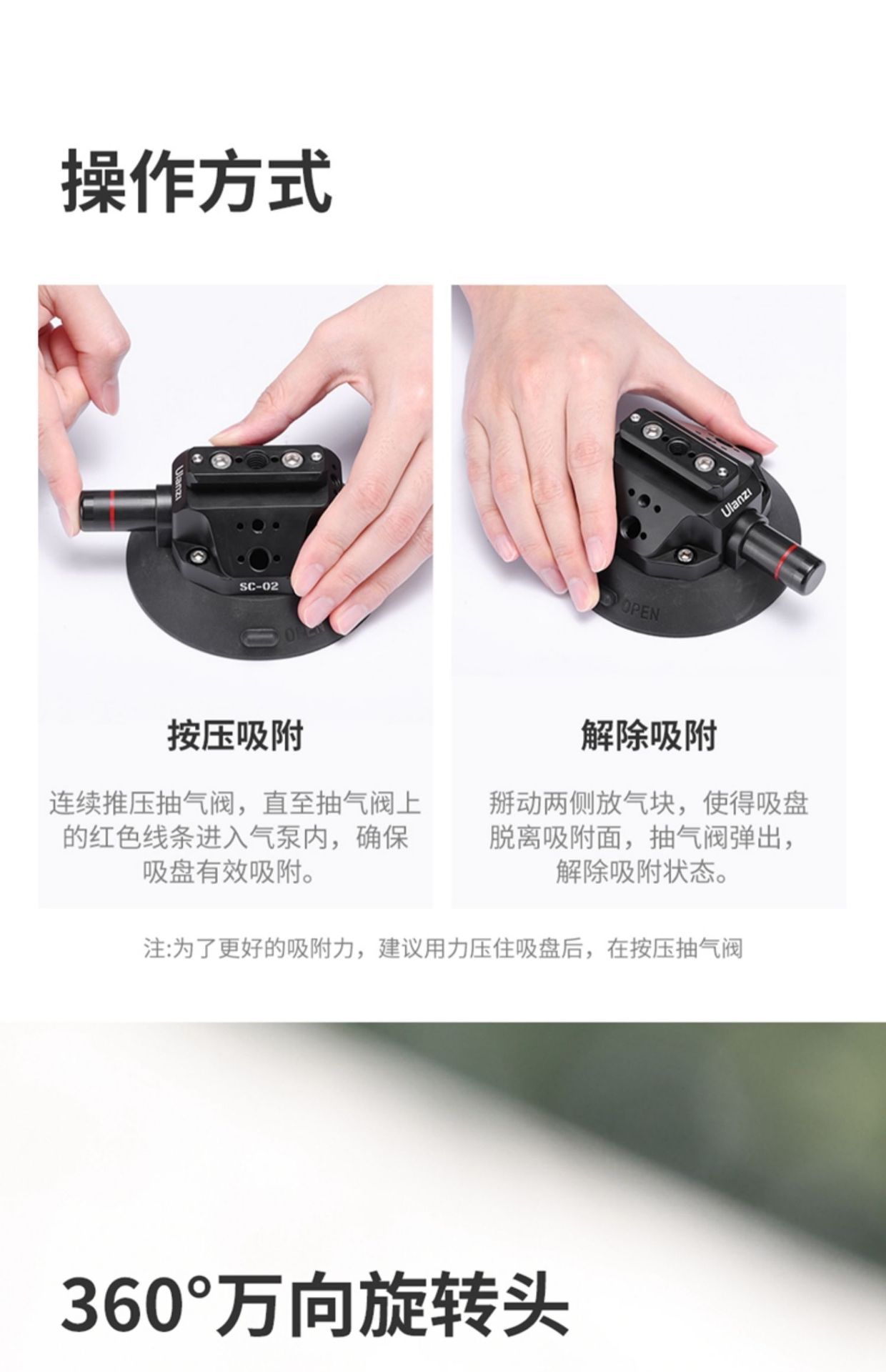 操作方式

Ulanzi

SC-02

OPEN

Ulanzi

OPEN

按压吸附

连续推压抽气阀，直至抽气阀上的红色线条进入气泵内，确保吸盘有效吸附。

解除吸附

掰动两侧放气块，使得吸盘脱离吸附面，抽气阀弹出，解除吸附状态。

注:为了更好的吸附力，建议用力压住吸盘后，在按压抽气阀

360°万向旋转头