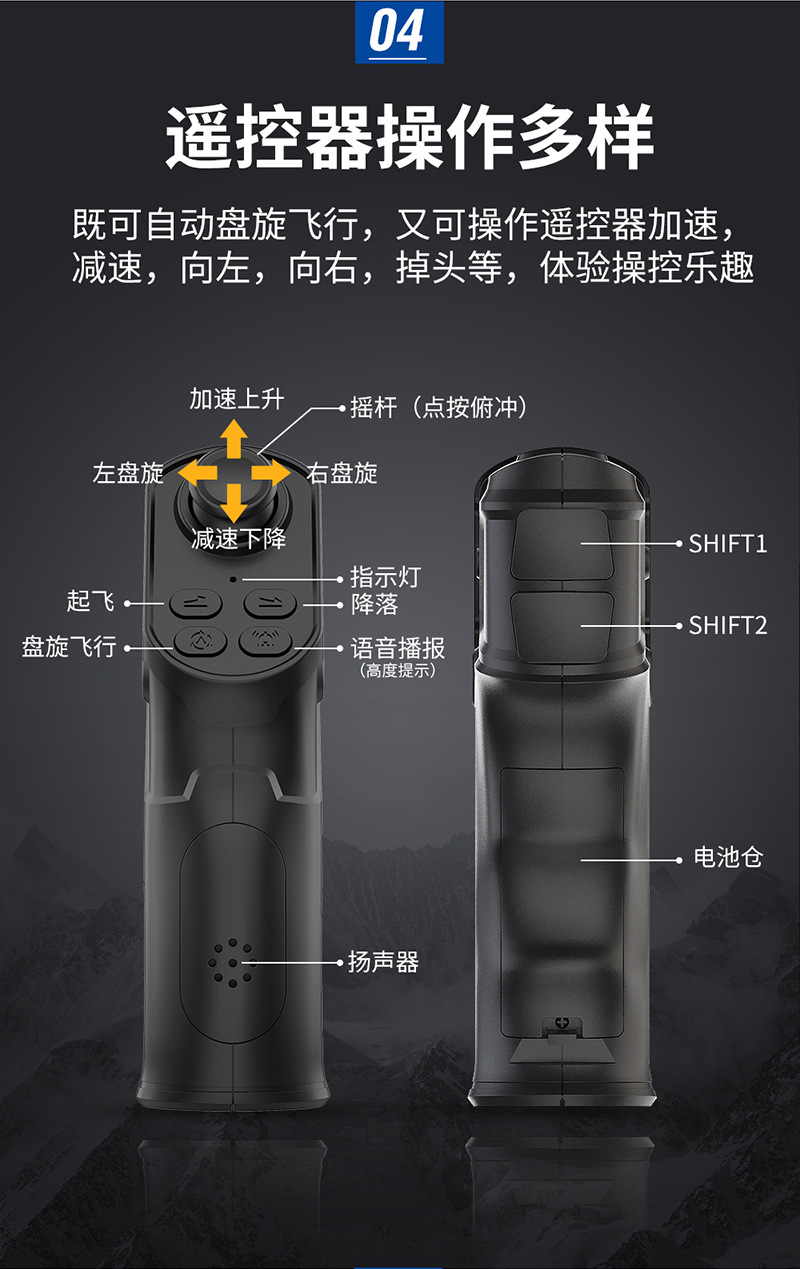 04

遥控器操作多样

既可自动盘旋飞行，又可操作遥控器加速，减速，向左，向右，掉头等，体验操控乐趣

加速上升
摇杆（点按俯冲）
左盘旋
右盘旋
减速下降
指示灯
起飞
降落
盘旋飞行
语音播报
（高度提示）
扬声器

SHIFT1
SHIFT2
电池仓