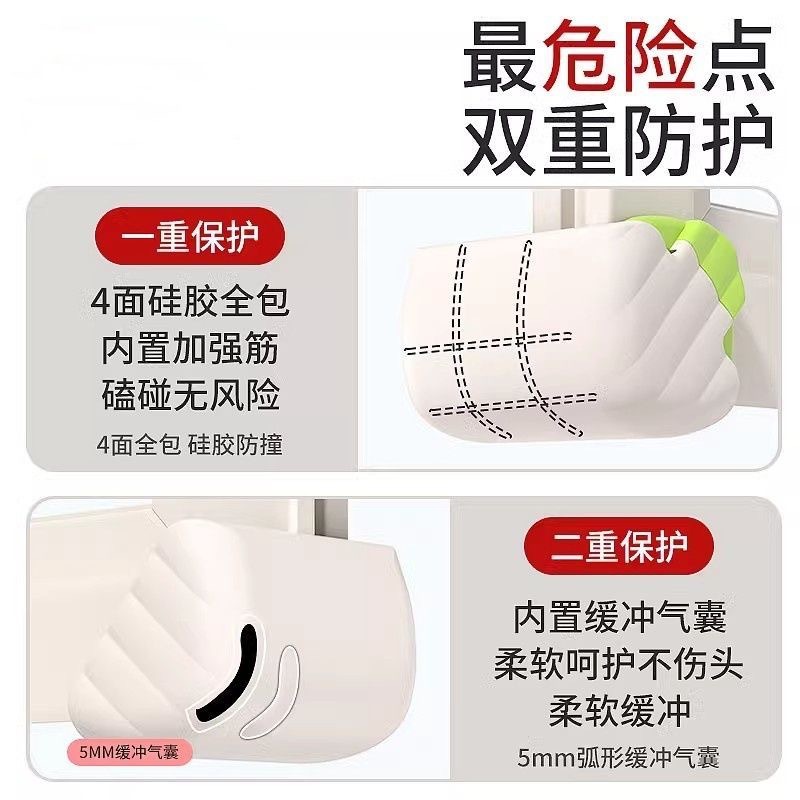 最危险点
双重防护

一重保护

4面硅胶全包
内置加强筋
磕碰无风险

4面全包 硅胶防撞

5MM缓冲气囊

二重保护

内置缓冲气囊
柔软呵护不伤头
柔软缓冲

5mm弧形缓冲气囊