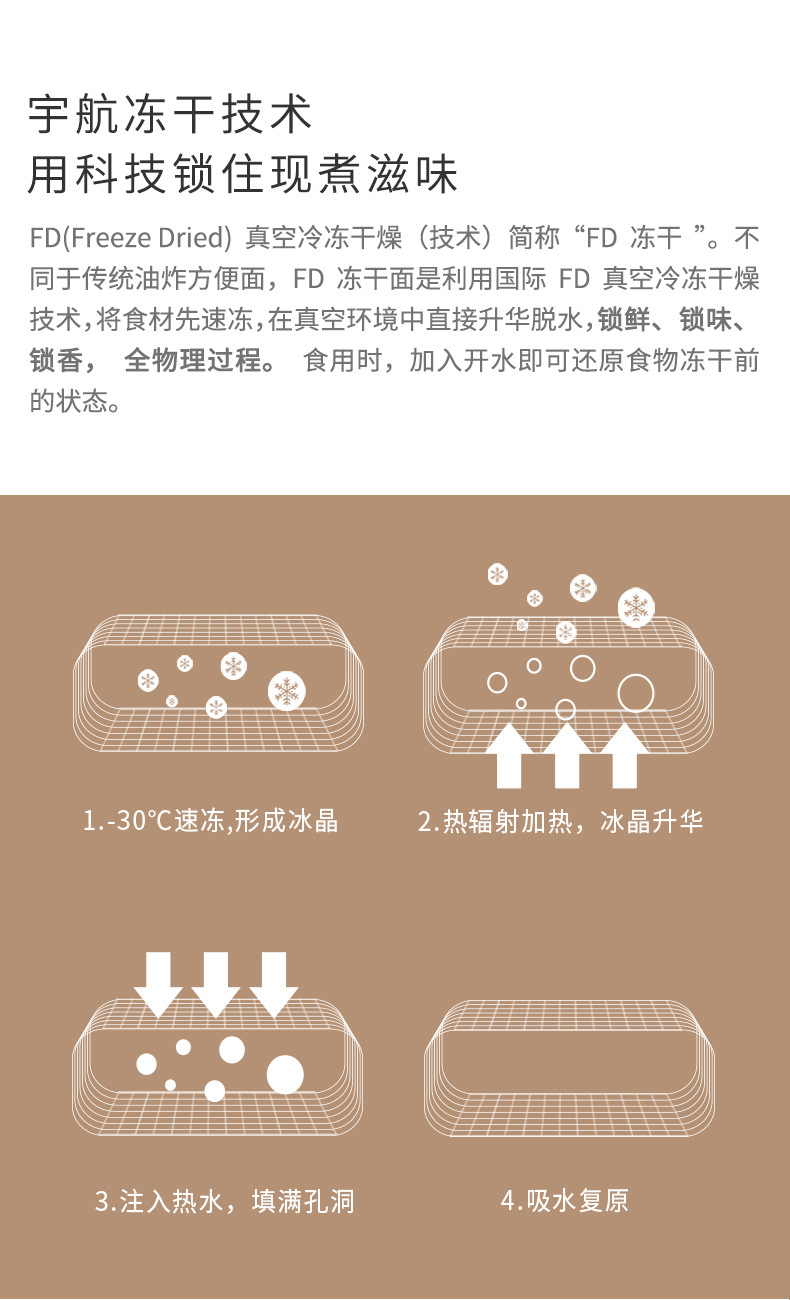 宇航冻干技术
用科技锁住现煮滋味

FD(Freeze Dried) 真空冷冻干燥（技术）简称“FD 冻干 ”。不同于传统油炸方便面，FD 冻干面是利用国际 FD 真空冷冻干燥技术，将食材先速冻，在真空环境中直接升华脱水，锁鲜、锁味、锁香， 全物理过程。 食用时，加入开水即可还原食物冻干前的状态。

1.-30℃速冻,形成冰晶

2.热辐射加热，冰晶升华

3.注入热水，填满孔洞

4.吸水复原