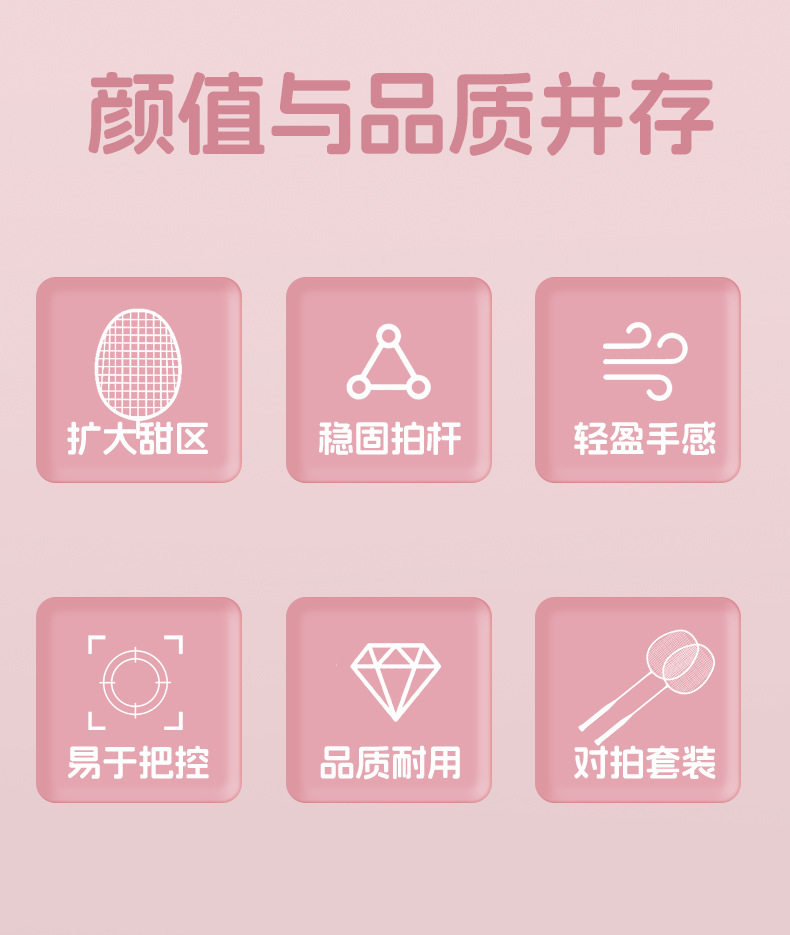 颜值与品质并存

扩大甜区

稳固拍杆

轻盈手感

易于把控

品质耐用

对拍套装