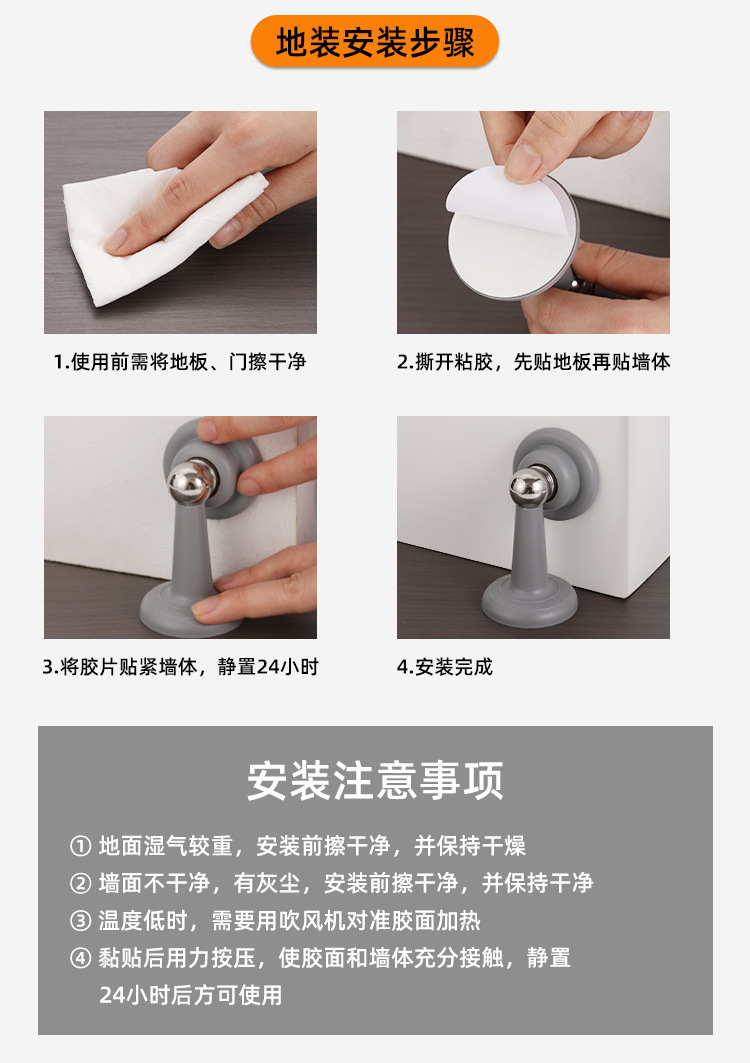 地装安装步骤

1.使用前需将地板、门擦干净

2.撕开粘胶，先贴地板再贴墙体

3.将胶片贴紧墙体，静置24小时

4.安装完成

安装注意事项

① 地面湿气较重，安装前擦干净，并保持干燥
② 墙面不干净，有灰尘，安装前擦干净，并保持干净
③ 温度低时，需要用吹风机对准胶面加热
④ 黏贴后用力按压，使胶面和墙体充分接触，静置24小时后方可使用