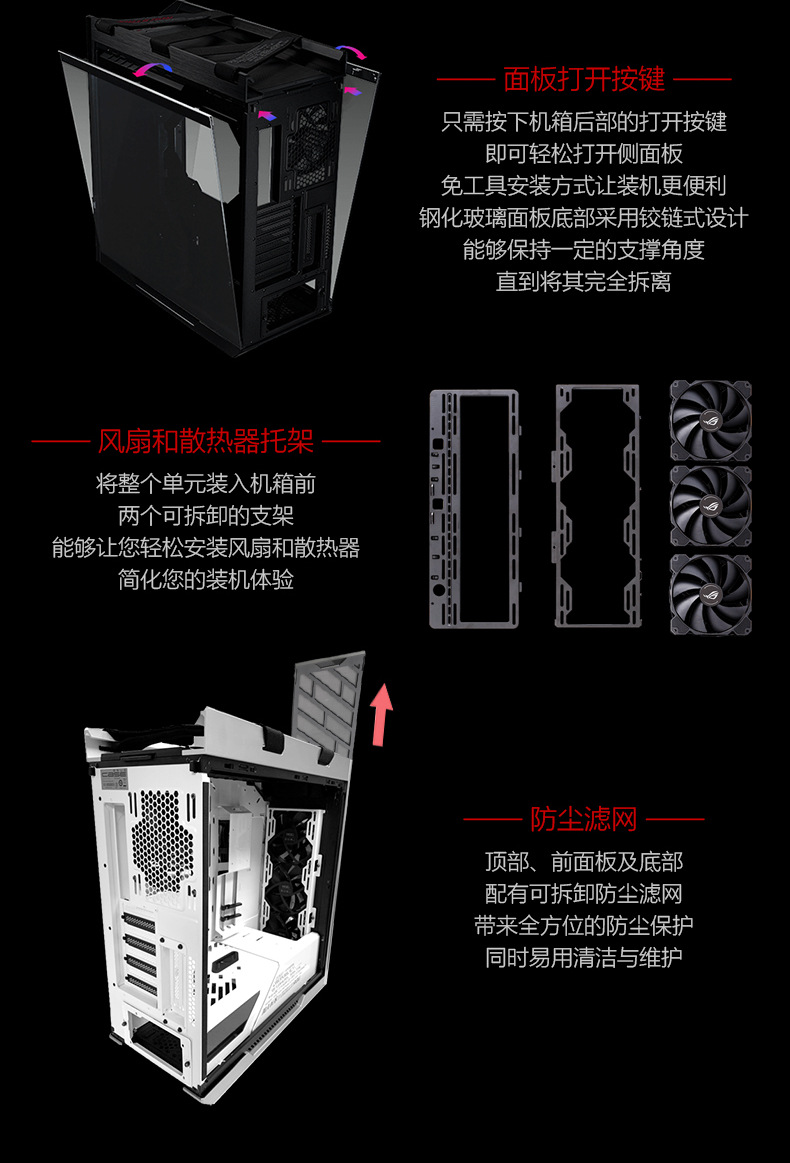 面板打开按键

只需按下机箱后部的打开按键
即可轻松打开侧面板
免工具安装方式让装机更便利
钢化玻璃面板底部采用铰链式设计
能够保持一定的支撑角度
直到将其完全拆离

风扇和散热器托架

将整个单元装入机箱前
两个可拆卸的支架
能够让您轻松安装风扇和散热器
简化您的装机体验

防尘滤网

顶部、前面板及底部
配有可拆卸防尘滤网
带来全方位的防尘保护
同时易用清洁与维护