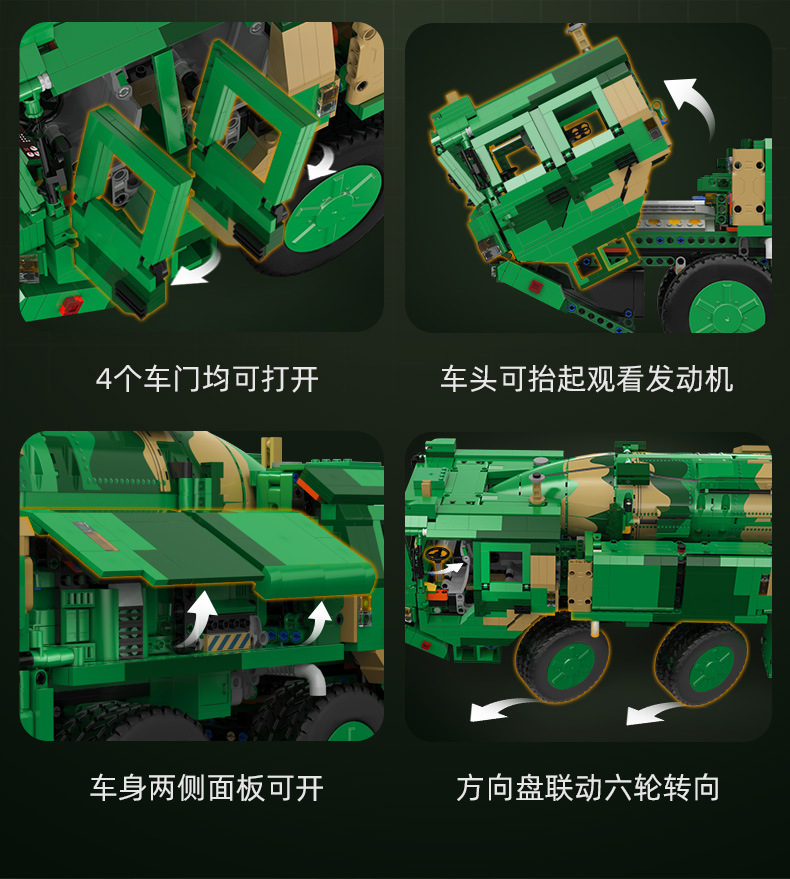 4个车门均可打开

车头可抬起观看发动机

车身两侧面板可开

方向盘联动六轮转向