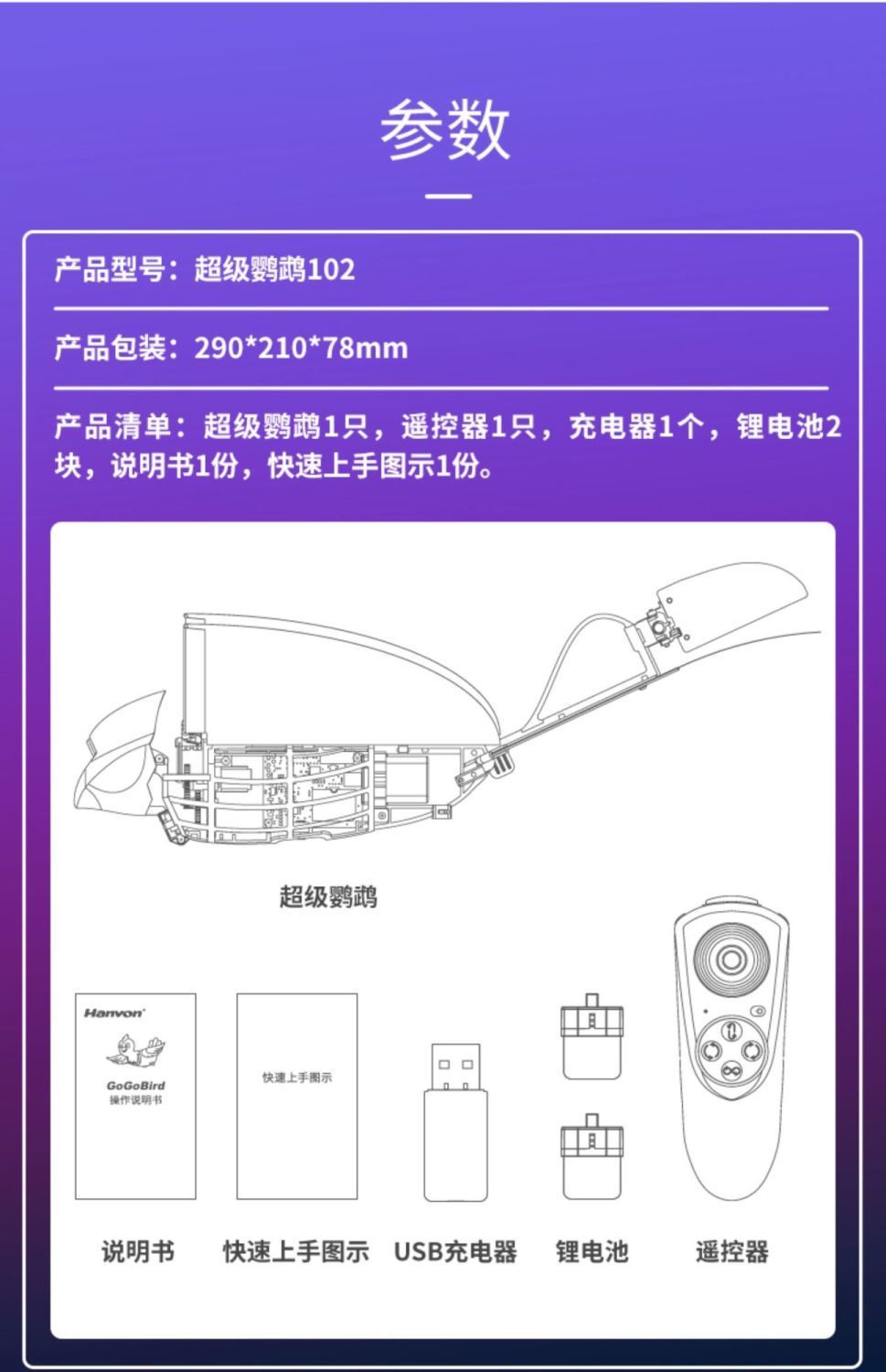 参数

产品型号：超级鹦鹉102

产品包装：290*210*78mm

产品清单：超级鹦鹉1只，遥控器1只，充电器1个，锂电池2块，说明书1份，快速上手图示1份。

超级鹦鹉

Hanvon

GoGoBird
操作说明书

快速上手图示

说明书 快速上手图示 USB充电器 锂电池 遥控器