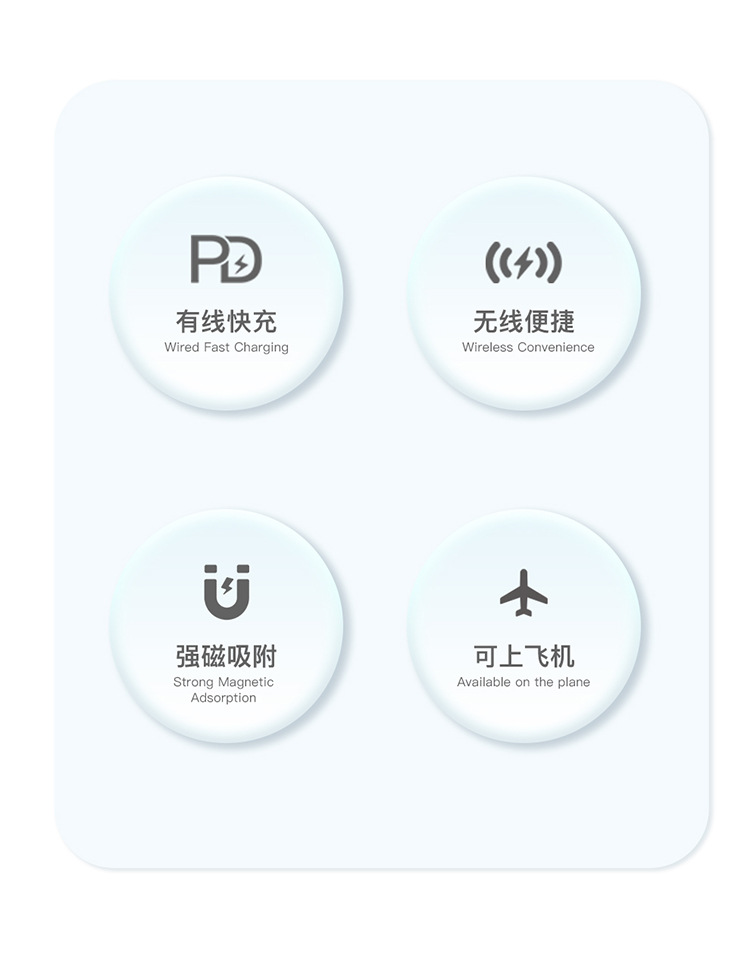 PD

有线快充
Wired Fast Charging

无线便捷
Wireless Convenience

强磁吸附
Strong Magnetic Adsorption

可上飞机
Available on the plane