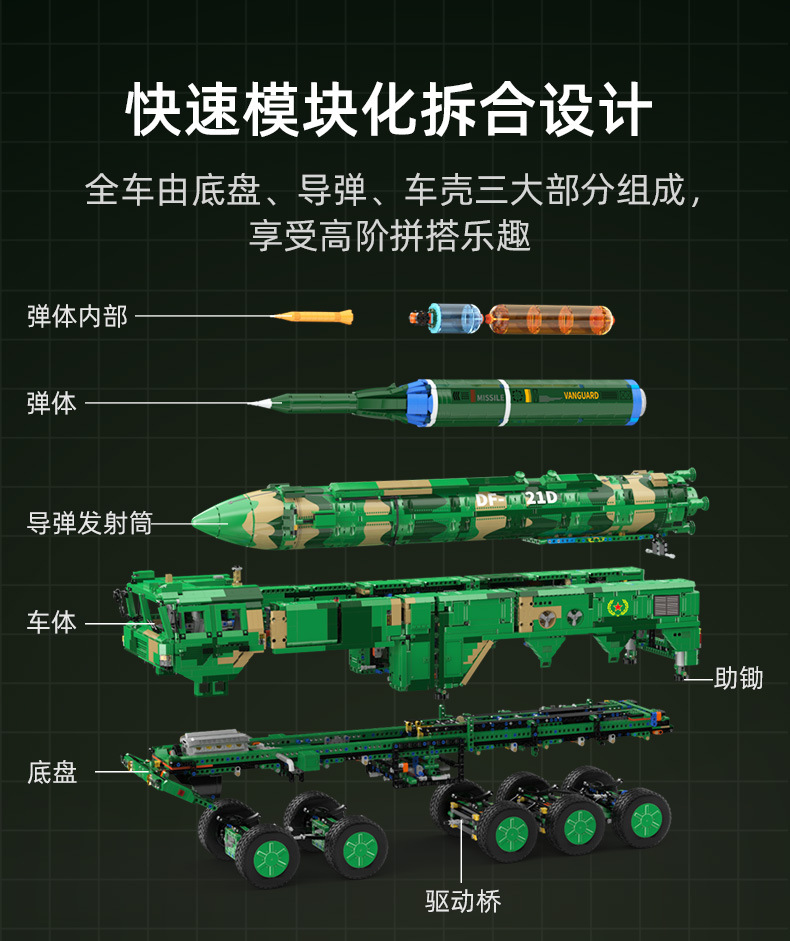 快速模块化拆合设计

全车由底盘、导弹、车壳三大部分组成，享受高阶拼搭乐趣

弹体内部

弹体

MISSILE

VANGUARD

导弹发射筒

DF-21D

车体

助锄

底盘

驱动桥