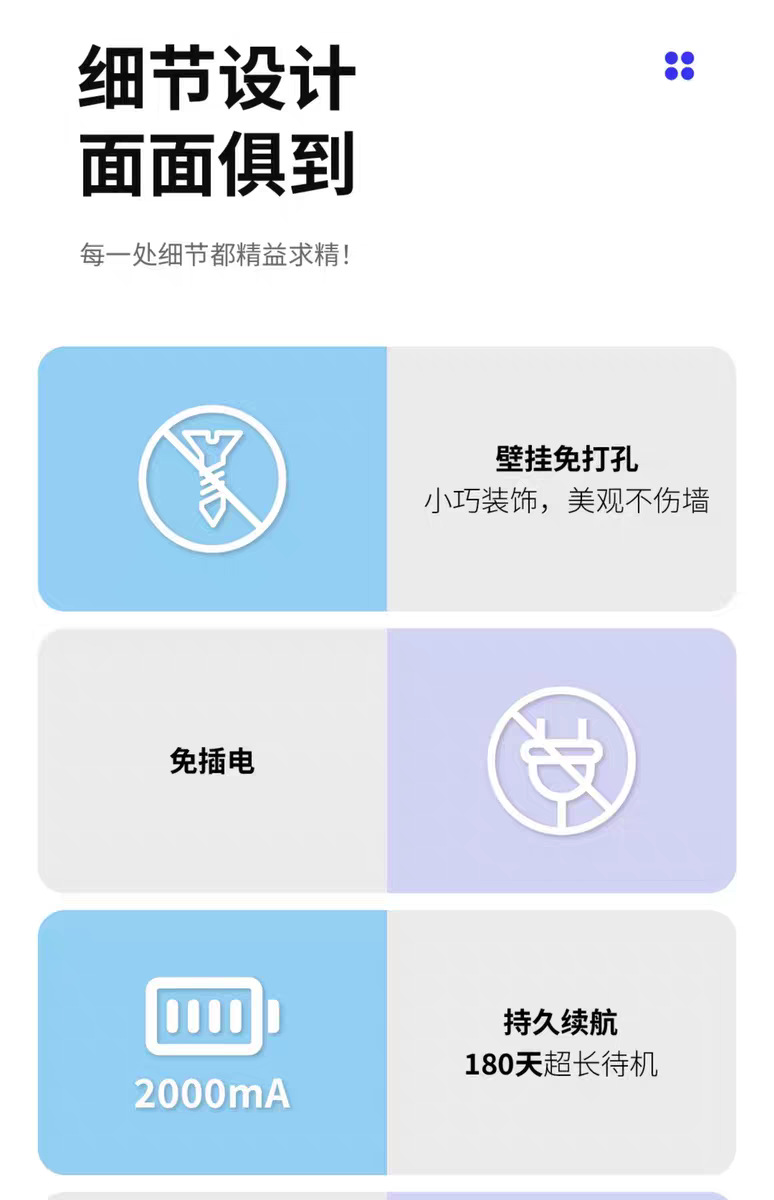 细节设计
面面俱到

每一处细节都精益求精!

壁挂免打孔
小巧装饰，美观不伤墙

免插电

2000mA

持久续航
180天超长待机