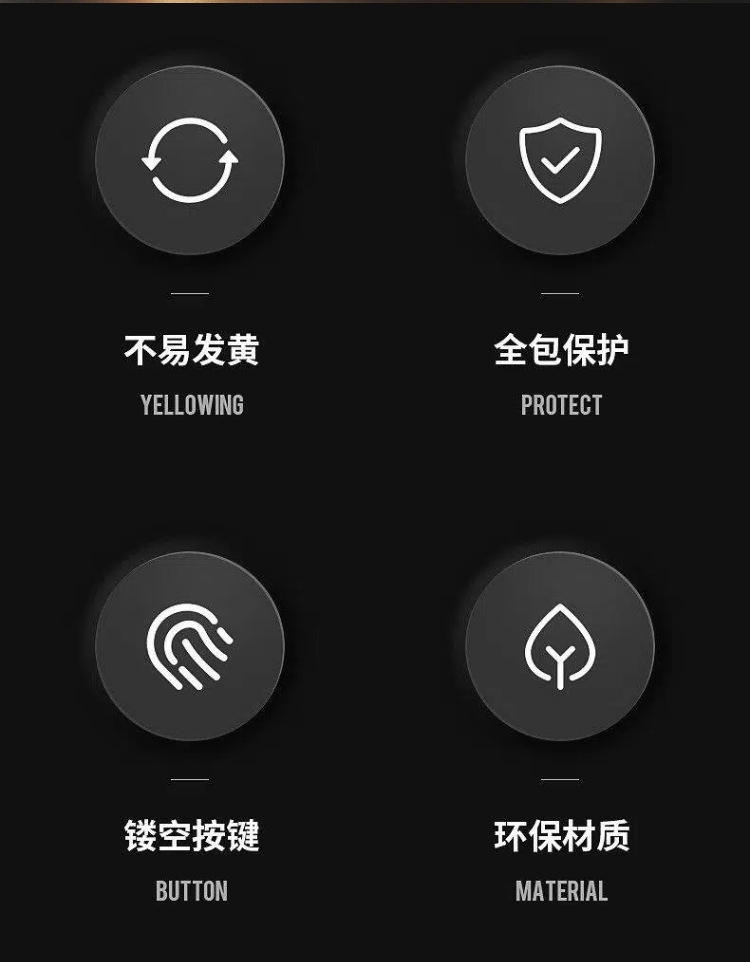 不易发黄
YELLOWING

全包保护
PROTECT

镂空按键
BUTTON

环保材质
MATERIAL