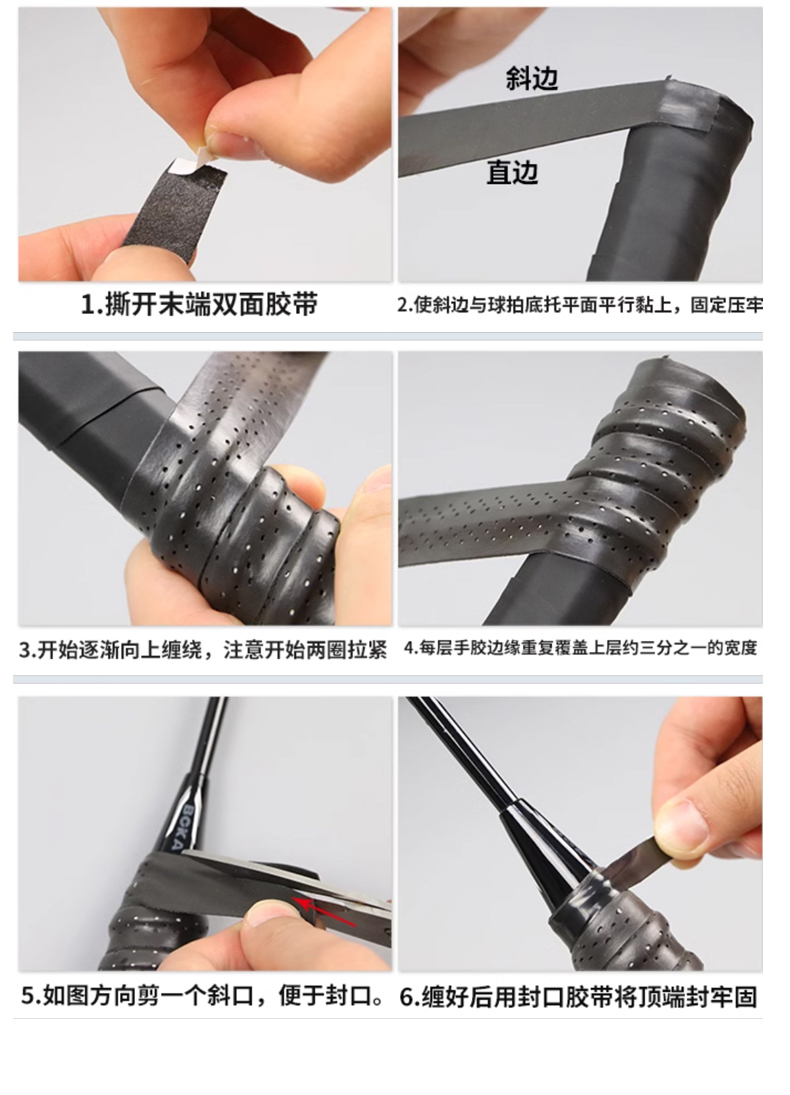 1.撕开末端双面胶带

斜边

直边

2.使斜边与球拍底托平面平行黏上，固定压牢

3.开始逐渐向上缠绕，注意开始两圈拉紧

4.每层手胶边缘重复覆盖上层约三分之一的宽度

BOKA

5.如图方向剪一个斜口，便于封口。

6.缠好后用封口胶带将顶端封牢固