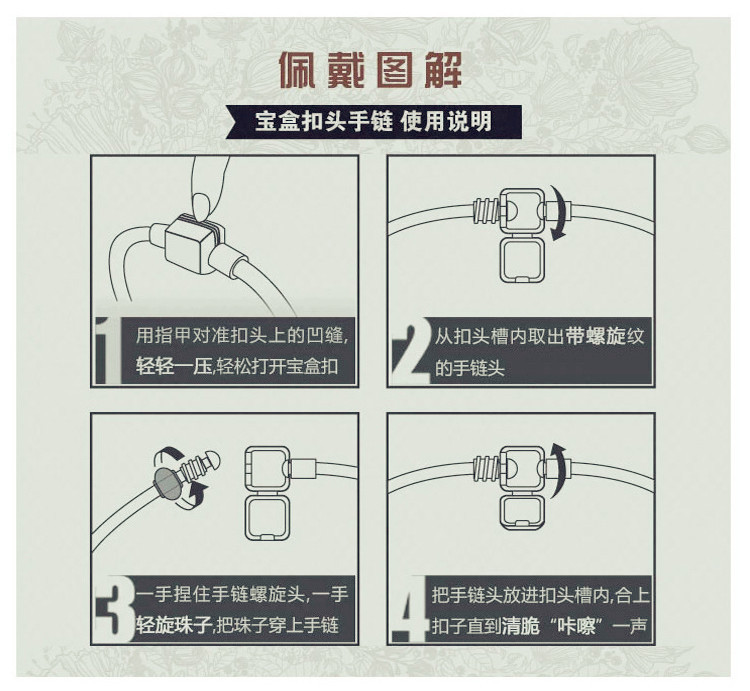 佩戴图解

宝盒扣头手链 使用说明

1 用指甲对准扣头上的凹缝，轻轻一压,轻松打开宝盒扣

2 从扣头槽内取出带螺旋纹的手链头

3 一手捏住手链螺旋头,一手轻旋珠子,把珠子穿上手链

4 把手链头放进扣头槽内,合上扣子直到清脆“咔嚓”一声