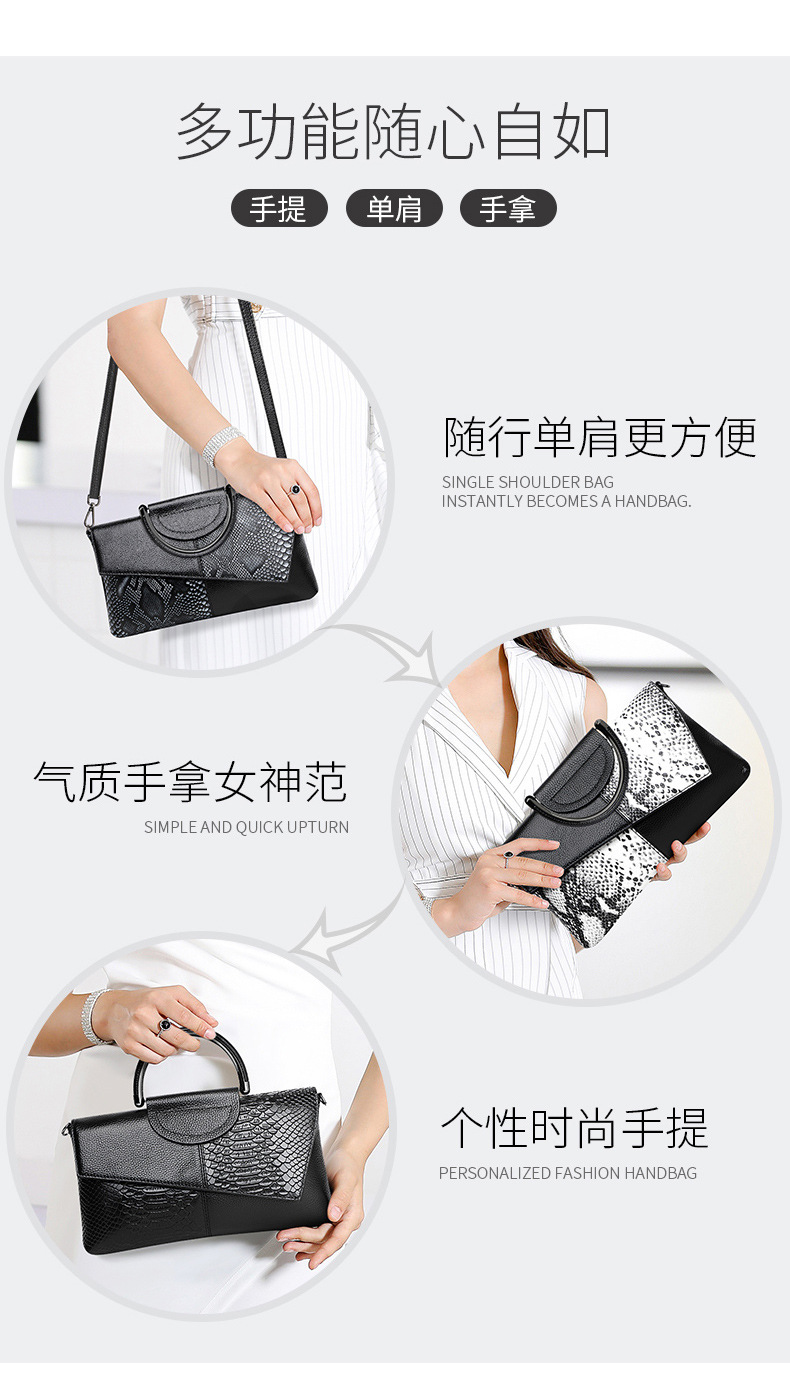 多功能随心自如

手提 单肩 手拿

随行单肩更方便

SINGLE SHOULDER BAG
INSTANTLY BECOMES A HANDBAG.

气质手拿女神范

SIMPLE AND QUICK UPTURN

个性时尚手提

PERSONALIZED FASHION HANDBAG