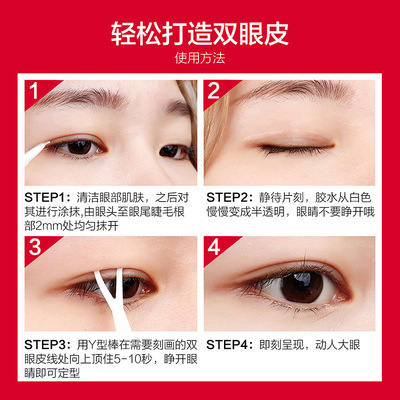 轻松打造双眼皮

使用方法

1

STEP1：清洁眼部肌肤，之后对其进行涂抹,由眼头至眼尾睫毛根部2mm处均匀抹开

2

STEP2：静待片刻，胶水从白色慢慢变成半透明，眼睛不要睁开哦

3

STEP3：用Y型棒在需要刻画的双眼皮线处向上顶住5-10秒，睁开眼睛即可定型

4

STEP4：即刻呈现，动人大眼