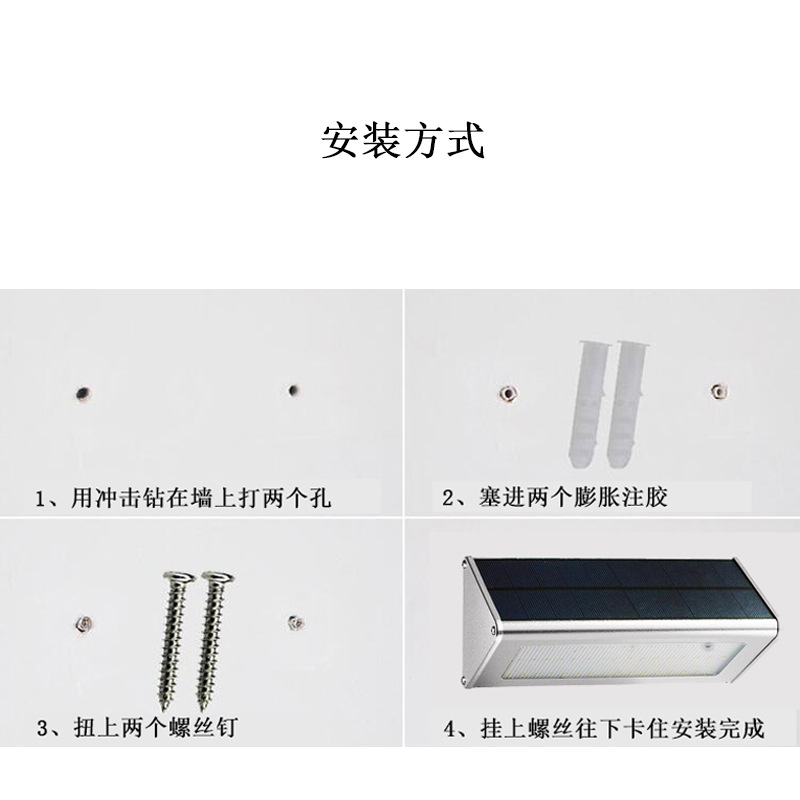 安装方式

1、用冲击钻在墙上打两个孔

2、塞进两个膨胀注胶

3、扭上两个螺丝钉

4、挂上螺丝往下卡住安装完成