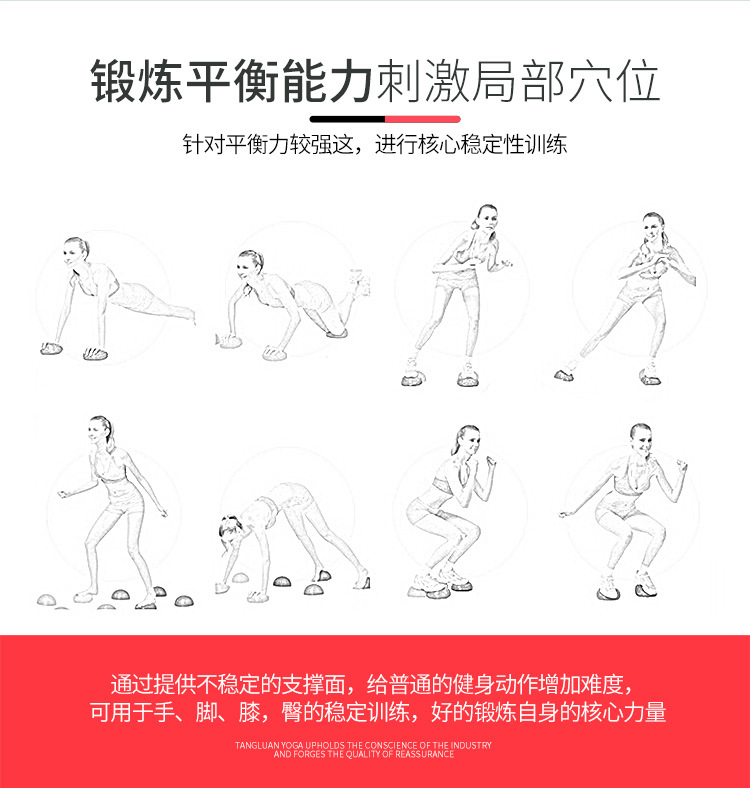 锻炼平衡能力刺激局部穴位

针对平衡力较强这，进行核心稳定性训练

通过提供不稳定的支撑面，给普通的健身动作增加难度，
可用于手、脚、膝，臀的稳定训练，好的锻炼自身的核心力量

TANGLUAN YOGA UPHOLDS THE CONSCIENCE OF THE INDUSTRY
AND FORGES THE QUALITY OF REASSURANCE