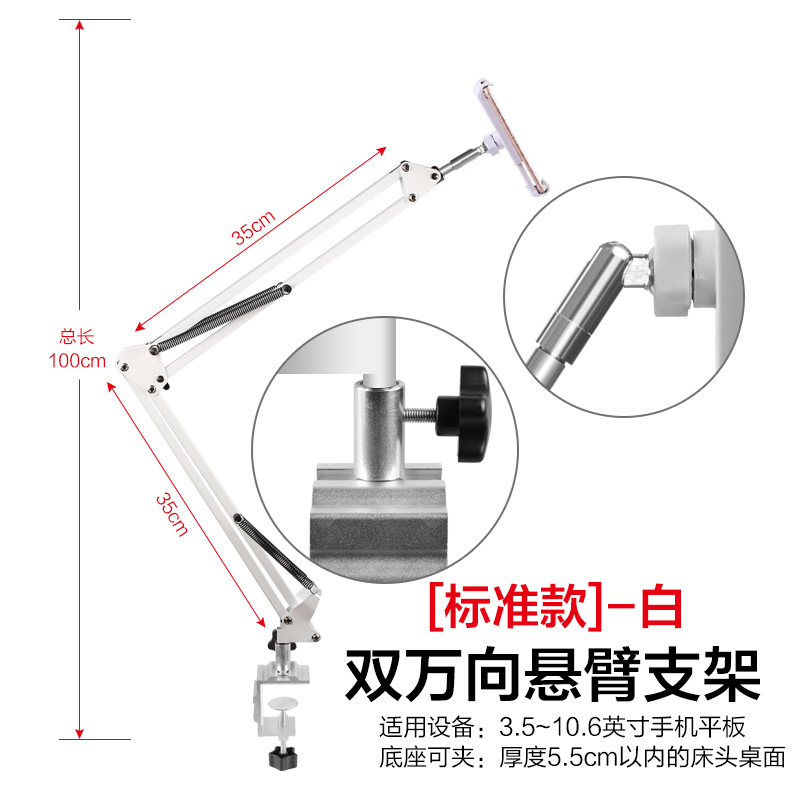 35cm

总长
100cm

35cm

[标准款]-白

双万向悬臂支架

适用设备：3.5~10.6英寸手机平板
底座可夹：厚度5.5cm以内的床头桌面