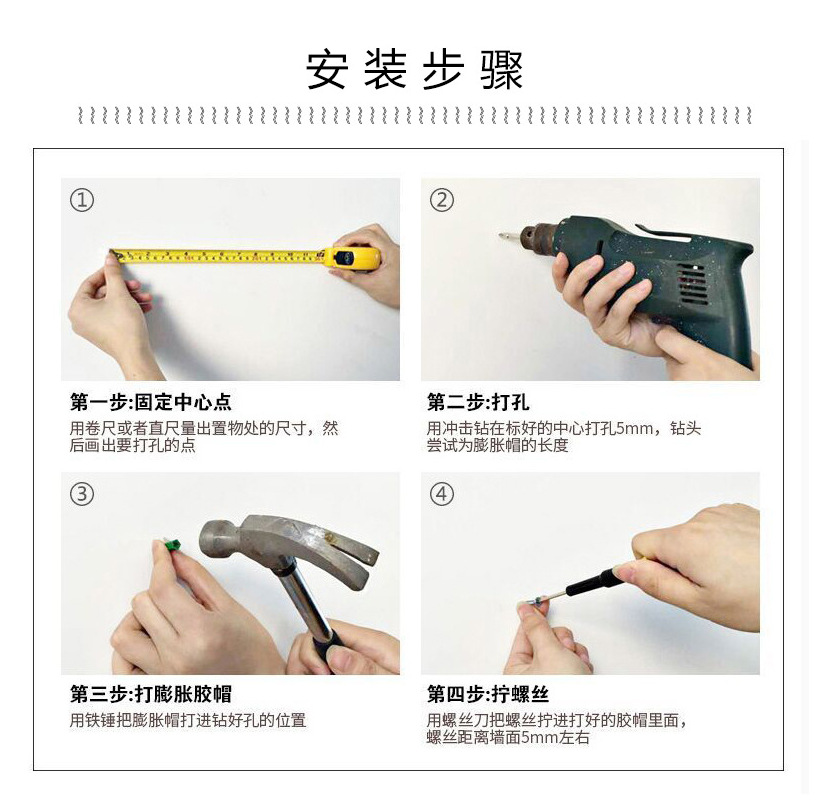 安装步骤

①

第一步:固定中心点

用卷尺或者直尺量出置物处的尺寸，然后画出要打孔的点

②

第二步:打孔

用冲击钻在标好的中心打孔5mm，钻头尝试为膨胀帽的长度

③

第三步:打膨胀胶帽

用铁锤把膨胀帽打进钻好孔的位置

④

第四步:拧螺丝

用螺丝刀把螺丝拧进打好的胶帽里面，螺丝距离墙面5mm左右