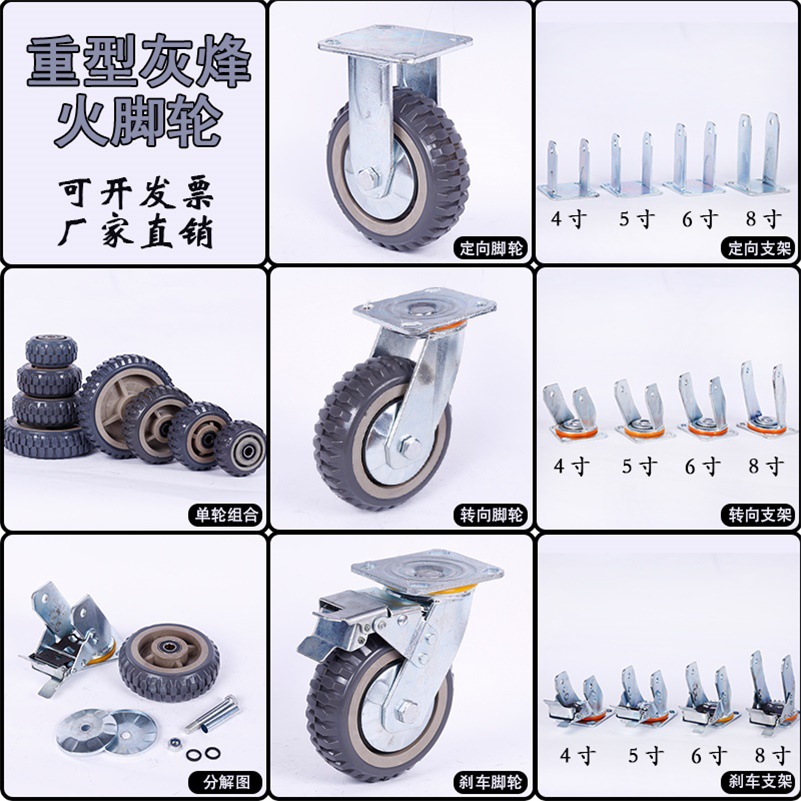 重型灰烽火脚轮

可开发票
厂家直销

定向脚轮

4寸 5寸 6寸 8寸
定向支架

单轮组合

转向脚轮

4寸 5寸 6寸 8寸
转向支架

分解图

刹车脚轮

4寸 5寸 6寸 8寸
刹车支架