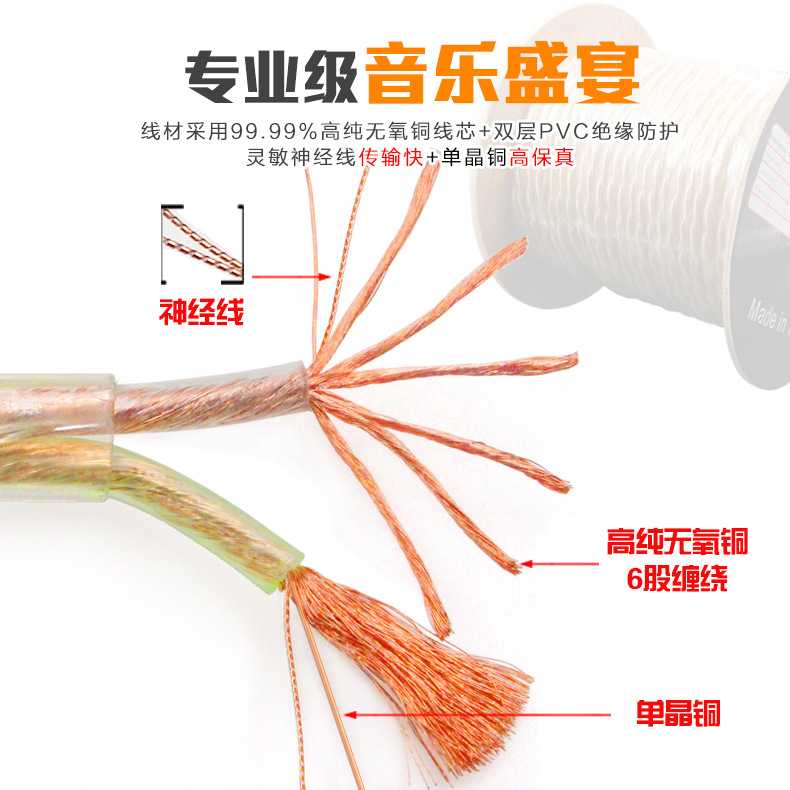 专业级音乐盛宴

线材采用99.99%高纯无氧铜线芯+双层PVC绝缘防护
灵敏神经线传输快+单晶铜高保真

神经线

Made in

高纯无氧铜
6股缠绕

单晶铜