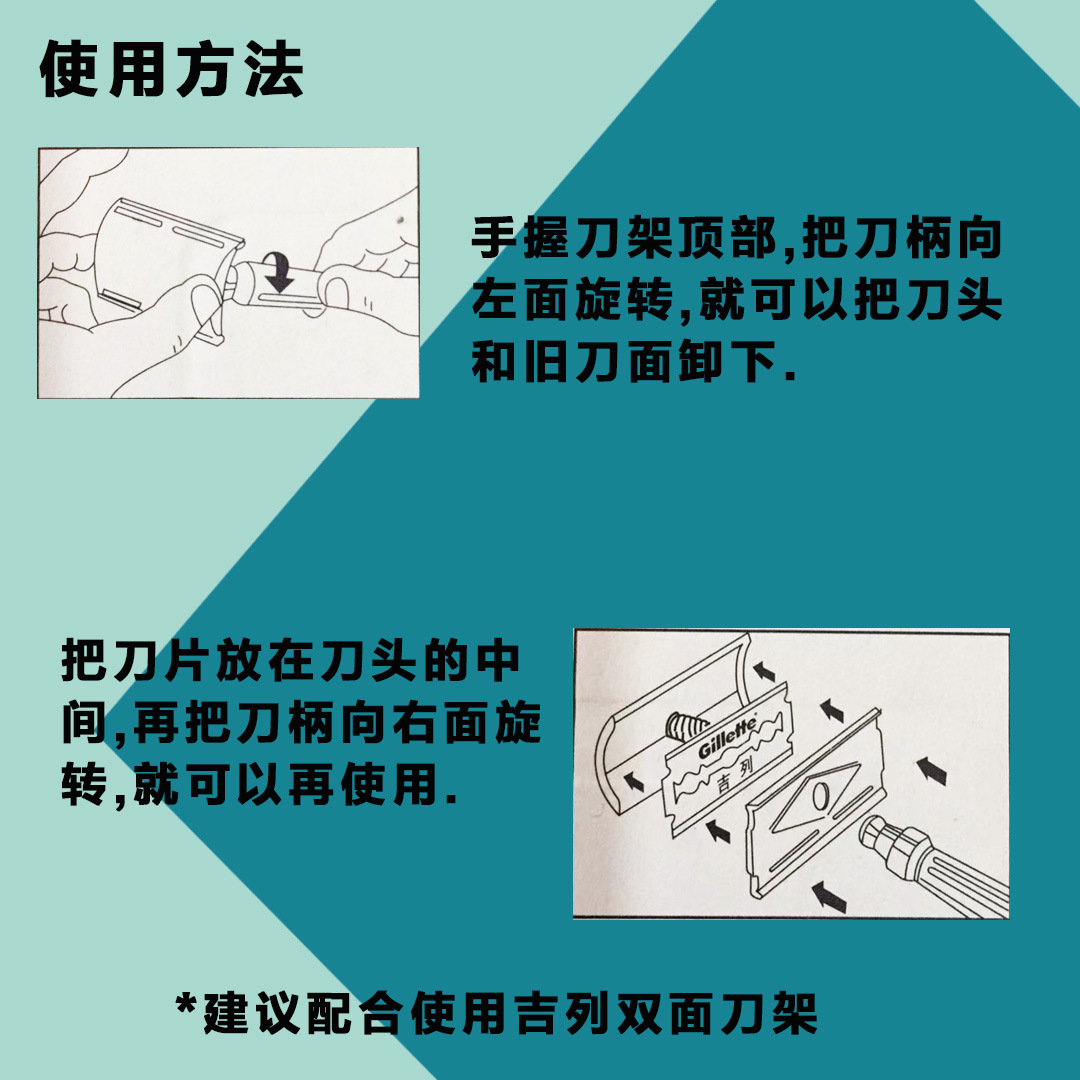 使用方法

手握刀架顶部,把刀柄向左面旋转,就可以把刀头和旧刀面卸下.

把刀片放在刀头的中间,再把刀柄向右面旋转,就可以再使用.

Gillette
吉列

*建议配合使用吉列双面刀架