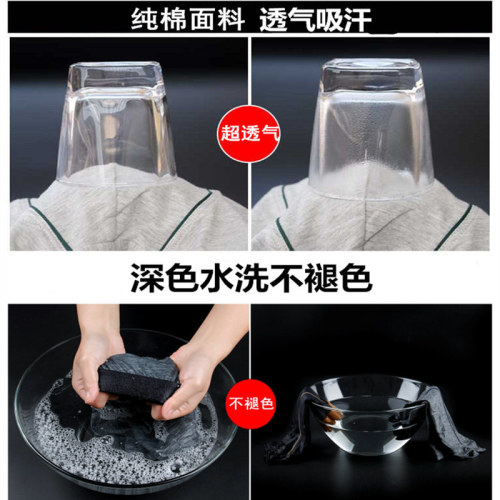 纯棉面料 透气吸汗

超透气

深色水洗不褪色

不褪色