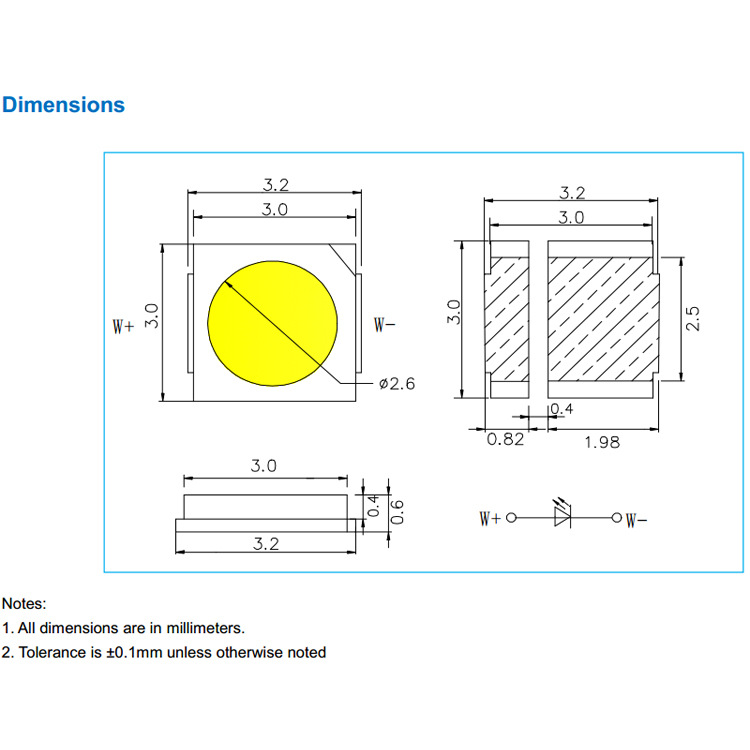 Dimensions

3.2
3.0
W+
3.0
W-
ø2.6

3.2
3.0
3.0
2.5
0.4
0.82
1.98

3.0
0.4
0.6
3.2

W+
W-

Notes:
1. All dimensions are in millimeters.
2. Tolerance is ±0.1mm unless otherwise noted