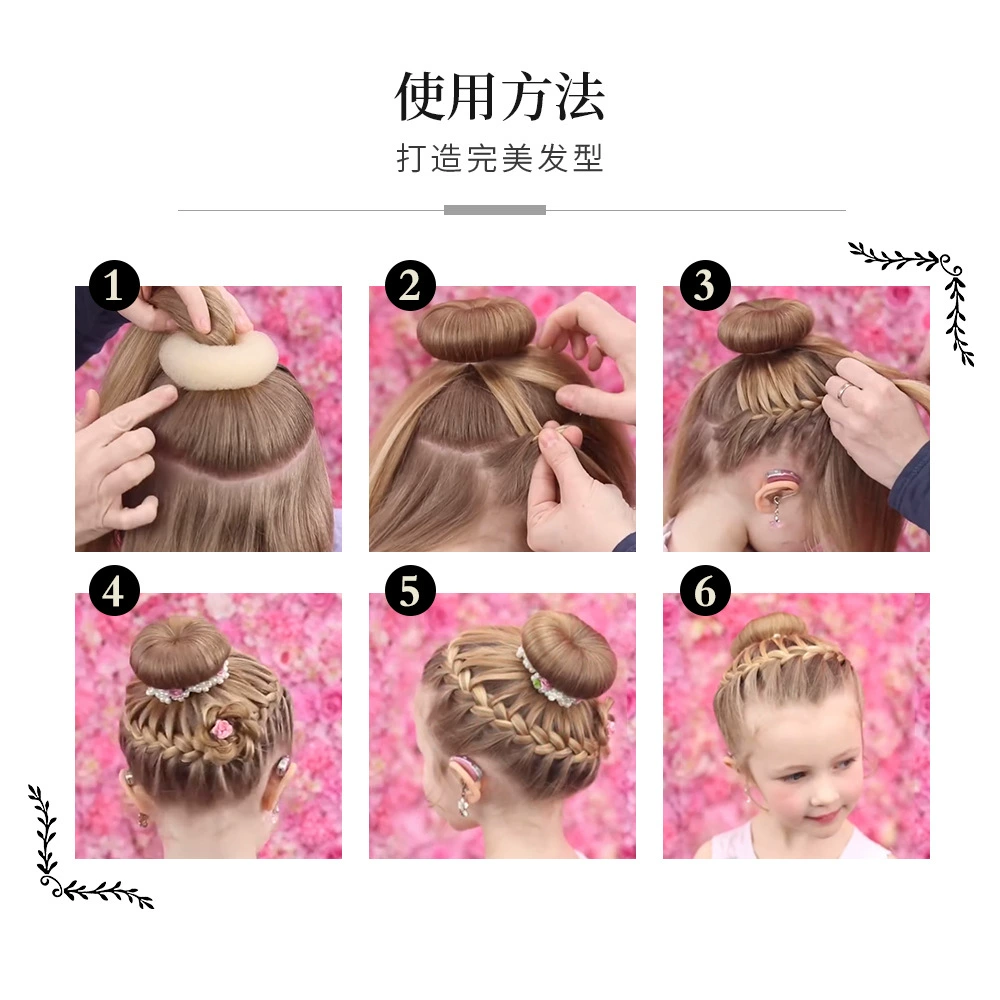 使用方法

打造完美发型

1

2

3

4

5

6