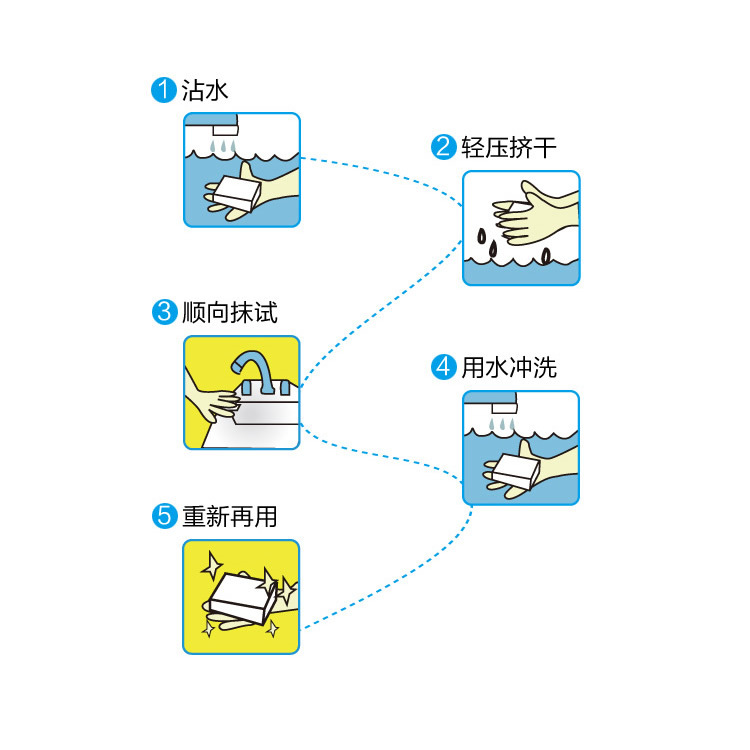 1 沾水

2 轻压挤干

3 顺向抹试

4 用水冲洗

5 重新再用