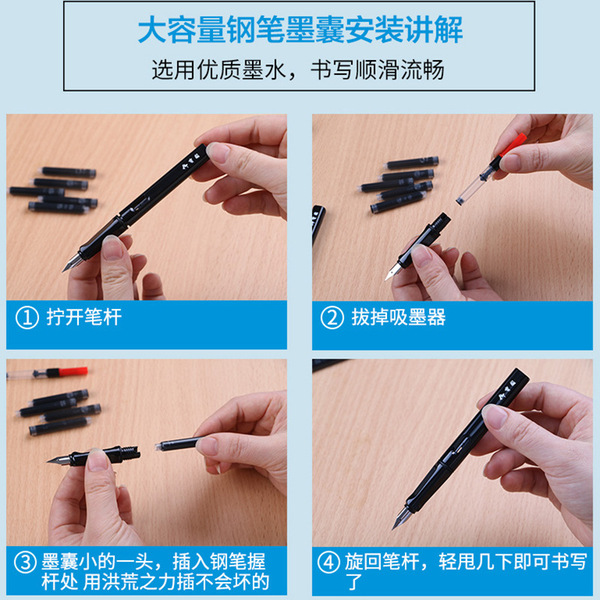 大容量钢笔墨囊安装讲解

选用优质墨水，书写顺滑流畅

① 拧开笔杆

② 拔掉吸墨器

③ 墨囊小的一头，插入钢笔握杆处 用洪荒之力插不会坏的

④ 旋回笔杆，轻甩几下即可书写了