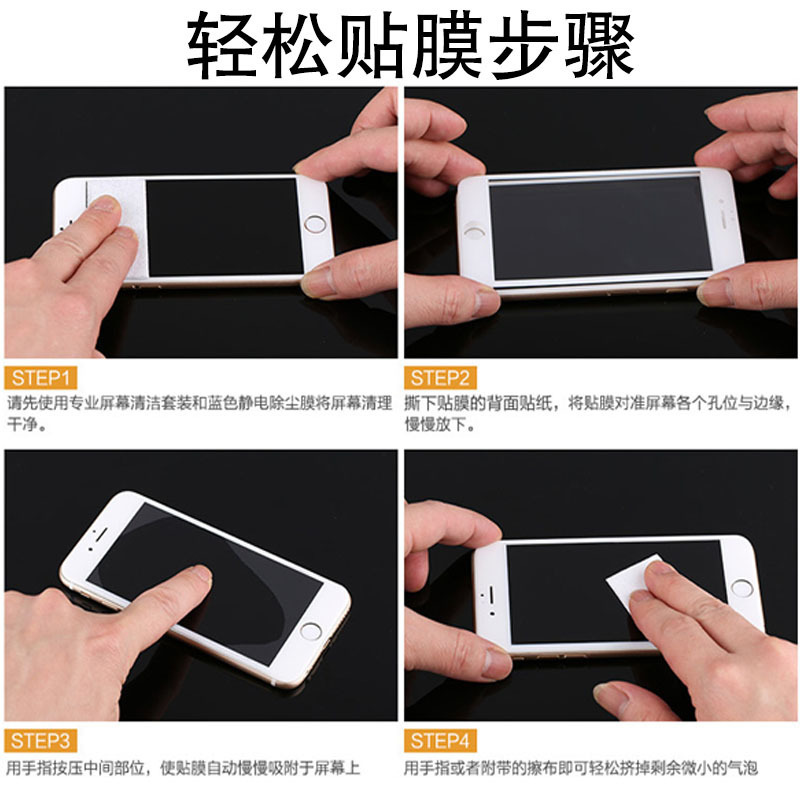 轻松贴膜步骤

STEP1
请先使用专业屏幕清洁套装和蓝色静电除尘膜将屏幕清理干净。

STEP2
撕下贴膜的背面贴纸，将贴膜对准屏幕各个孔位与边缘，慢慢放下。

STEP3
用手指按压中间部位，使贴膜自动慢慢吸附于屏幕上

STEP4
用手指或者附带的擦布即可轻松挤掉剩余微小的气泡