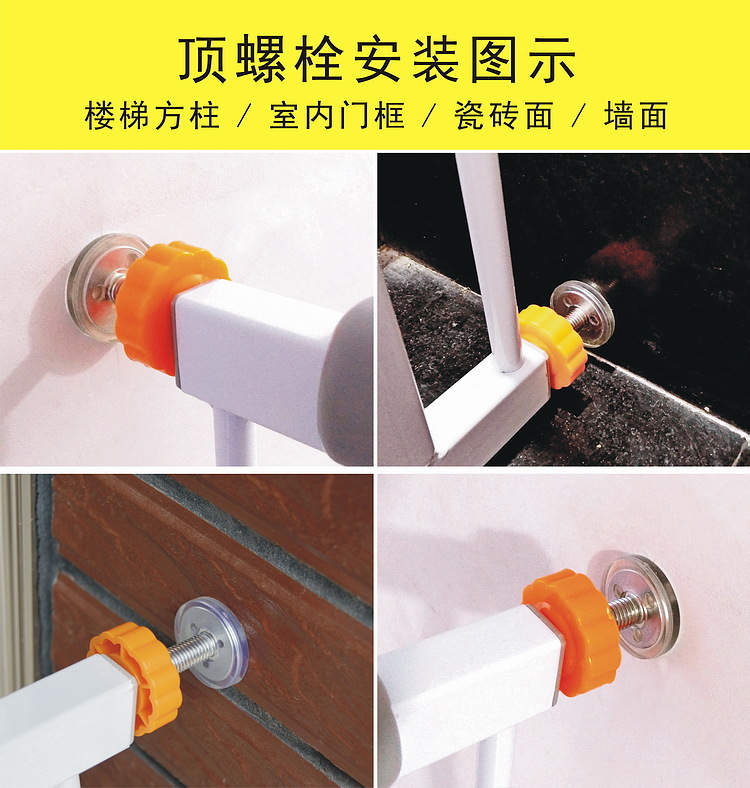 顶螺栓安装图示

楼梯方柱 / 室内门框 / 瓷砖面 / 墙面