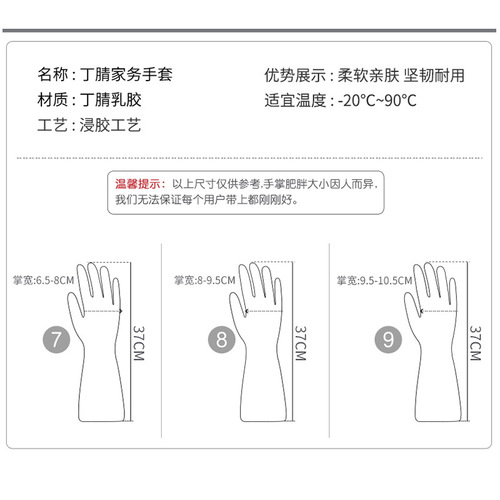 名称：丁腈家务手套
材质：丁腈乳胶
工艺：浸胶工艺

优势展示：柔软亲肤 坚韧耐用
适宜温度：-20°C~90°C

温馨提示：以上尺寸仅供参考，手掌肥胖大小因人而异，我们无法保证每个用户带上都刚刚好。

掌宽:6.5-8CM
7
37CM

掌宽:8-9.5CM
8
37CM

掌宽:9.5-10.5CM
9
37CM